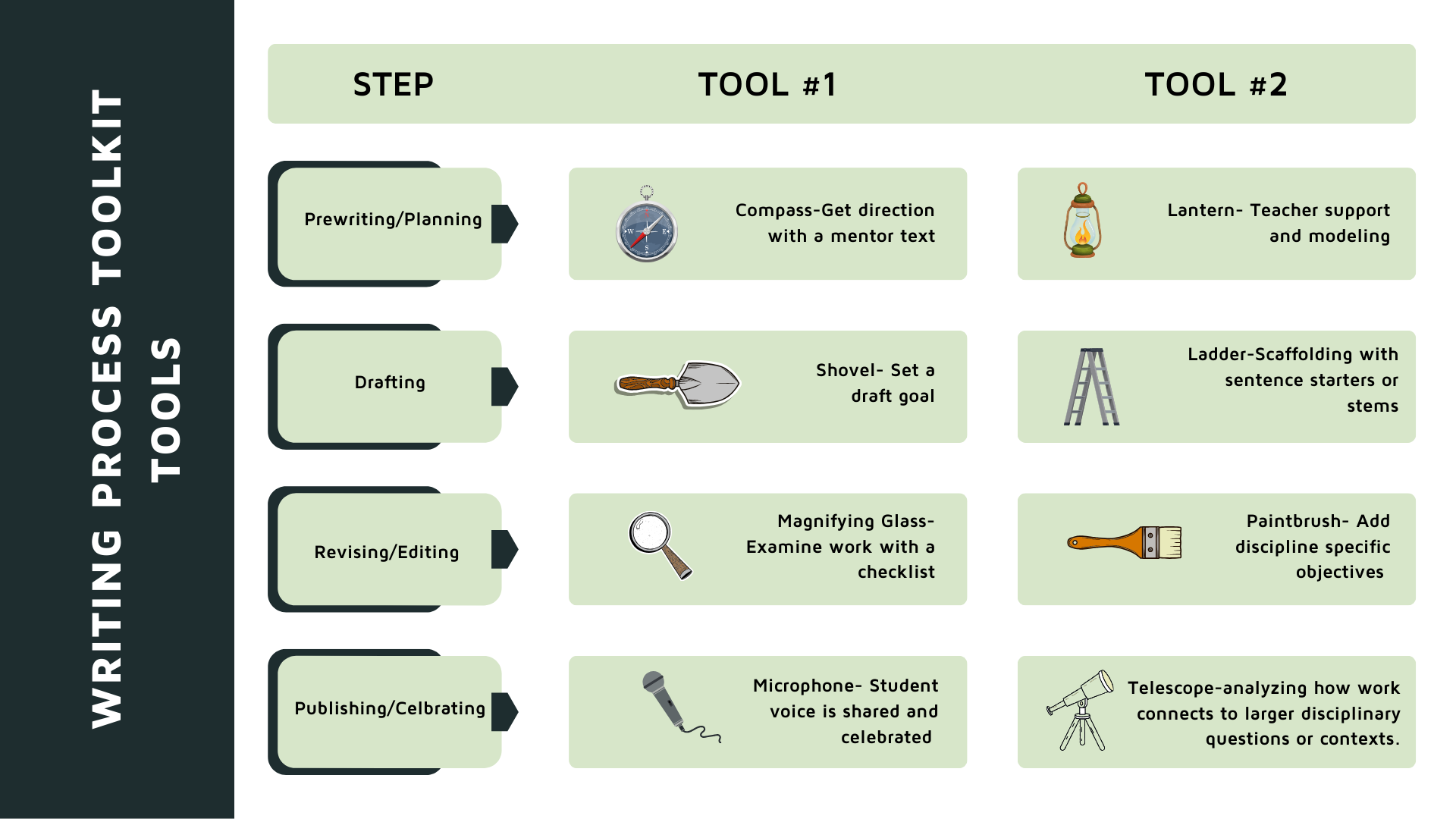 WRITING PROCESS TOOLKIT TOOLS

| STEP | TOOL #1 | TOOL #2 |
|---|---|---|
| Prewriting/Planning | Compass-Get direction with a mentor text | Lantern- Teacher support and modeling |
| Drafting | Shovel- Set a draft goal | Ladder-Scaffolding with sentence starters or stems |
| Revising/Editing | Magnifying Glass- Examine work with a checklist | Paintbrush- Add discipline specific objectives |
| Publishing/Celbrating | Microphone- Student voice is shared and celebrated | Telescope-analyzing how work connects to larger disciplinary questions or contexts. |