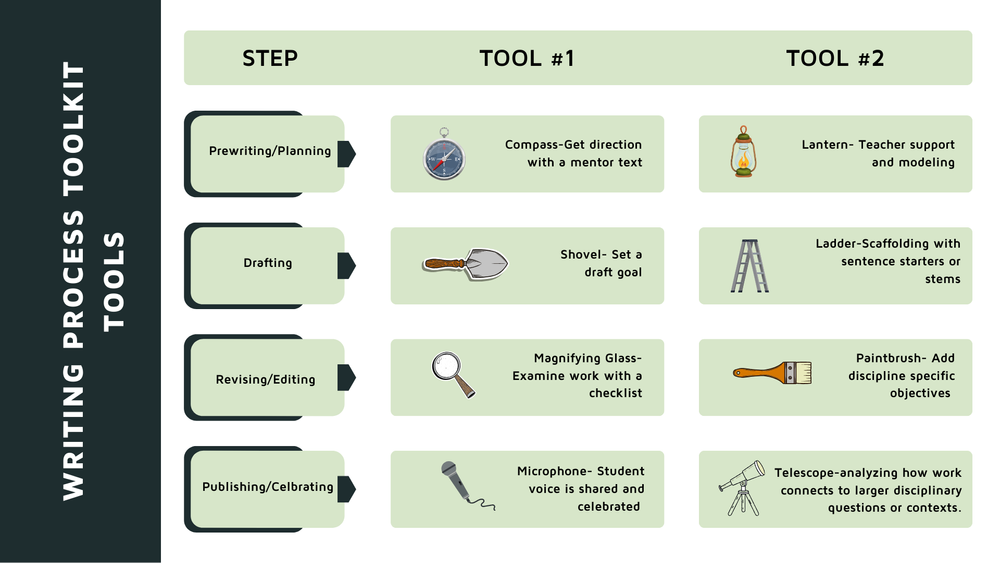 WRITING PROCESS TOOLKIT TOOLS

| STEP | TOOL #1 | TOOL #2 |
|---|---|---|
| Prewriting/Planning | Compass-Get direction with a mentor text | Lantern- Teacher support and modeling |
| Drafting | Shovel- Set a draft goal | Ladder-Scaffolding with sentence starters or stems |
| Revising/Editing | Magnifying Glass- Examine work with a checklist | Paintbrush- Add discipline specific objectives |
| Publishing/Celbrating | Microphone- Student voice is shared and celebrated | Telescope-analyzing how work connects to larger disciplinary questions or contexts. |