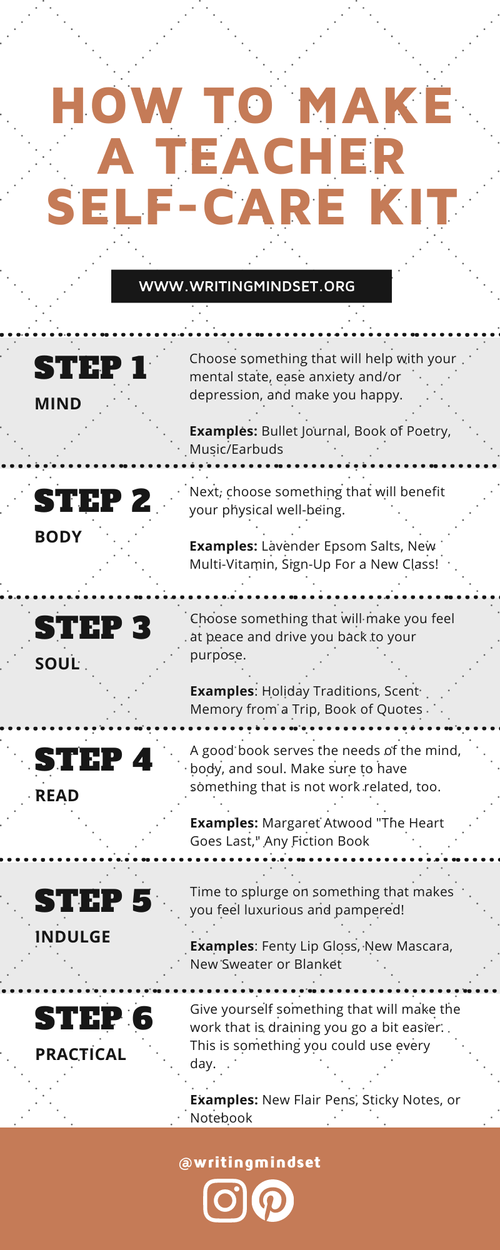 HOW TO MAKE A TEACHER SELF-CARE KIT

WWW.WRITINGMINDSET.ORG

STEP 1
MIND

Choose something that will help with your mental state, ease anxiety and/or depression, and make you happy.

Examples: Bullet Journal, Book of Poetry, Music/Earbuds

STEP 2
BODY

Next, choose something that will benefit your physical well-being.

Examples: Lavender Epsom Salts, New Multi-Vitamin, Sign-Up For a New Class!

STEP 3
SOUL

Choose something that will make you feel at peace and drive you back to your purpose.

Examples: Holiday Traditions, Scent Memory from a Trip, Book of Quotes

STEP 4
READ

A good book serves the needs of the mind, body, and soul. Make sure to have something that is not work related, too.

Examples: Margaret Atwood "The Heart Goes Last," Any Fiction Book

STEP 5
INDULGE

Time to splurge on something that makes you feel luxurious and pampered!

Examples: Fenty Lip Gloss, New Mascara, New Sweater or Blanket

STEP 6
PRACTICAL

Give yourself something that will make the work that is draining you go a bit easier. This is something you could use every day.

Examples: New Flair Pens, Sticky Notes, or Notebook

@writingmindset