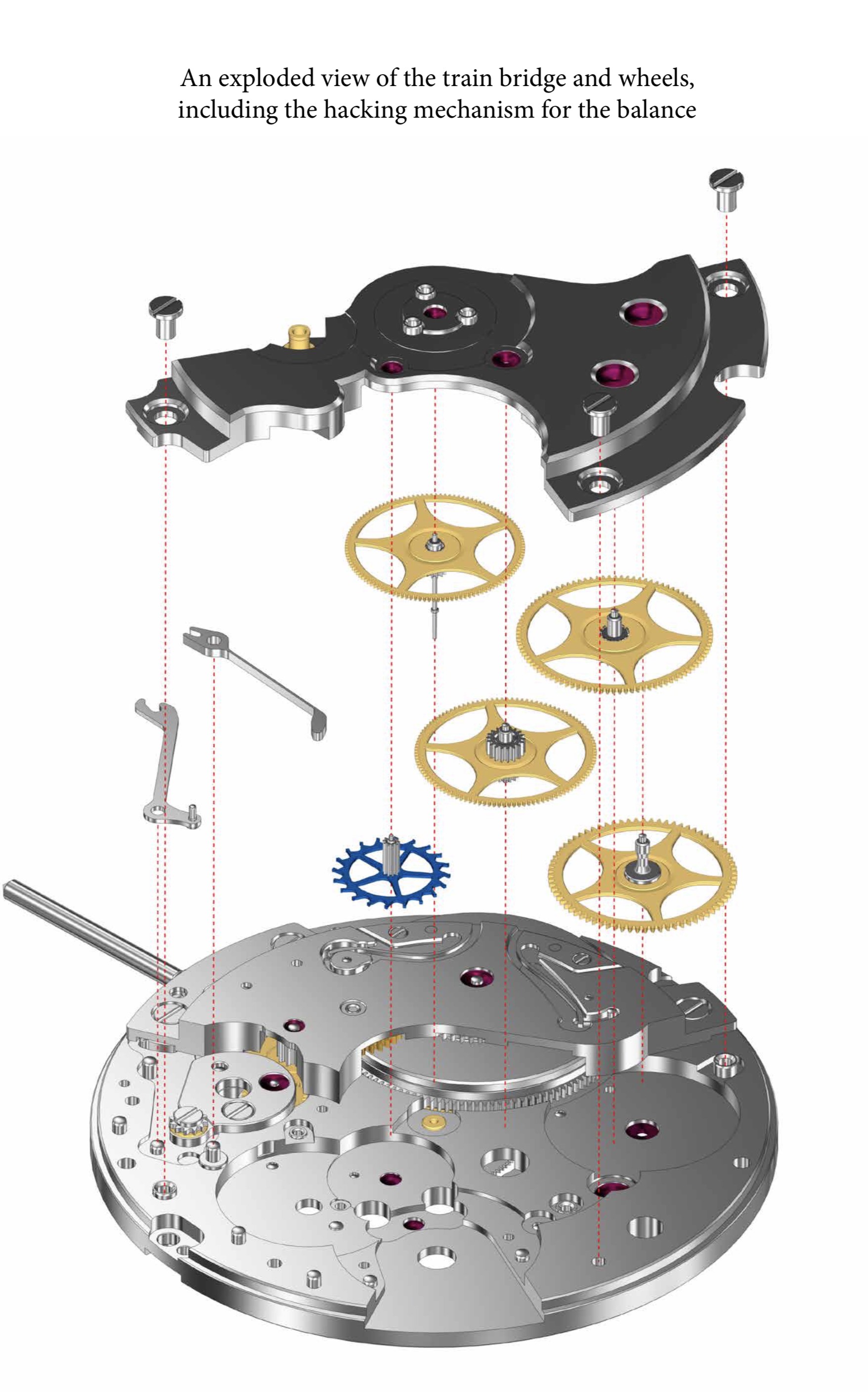 An exploded view of the train bridge and wheels, including the hacking mechanism for the balance