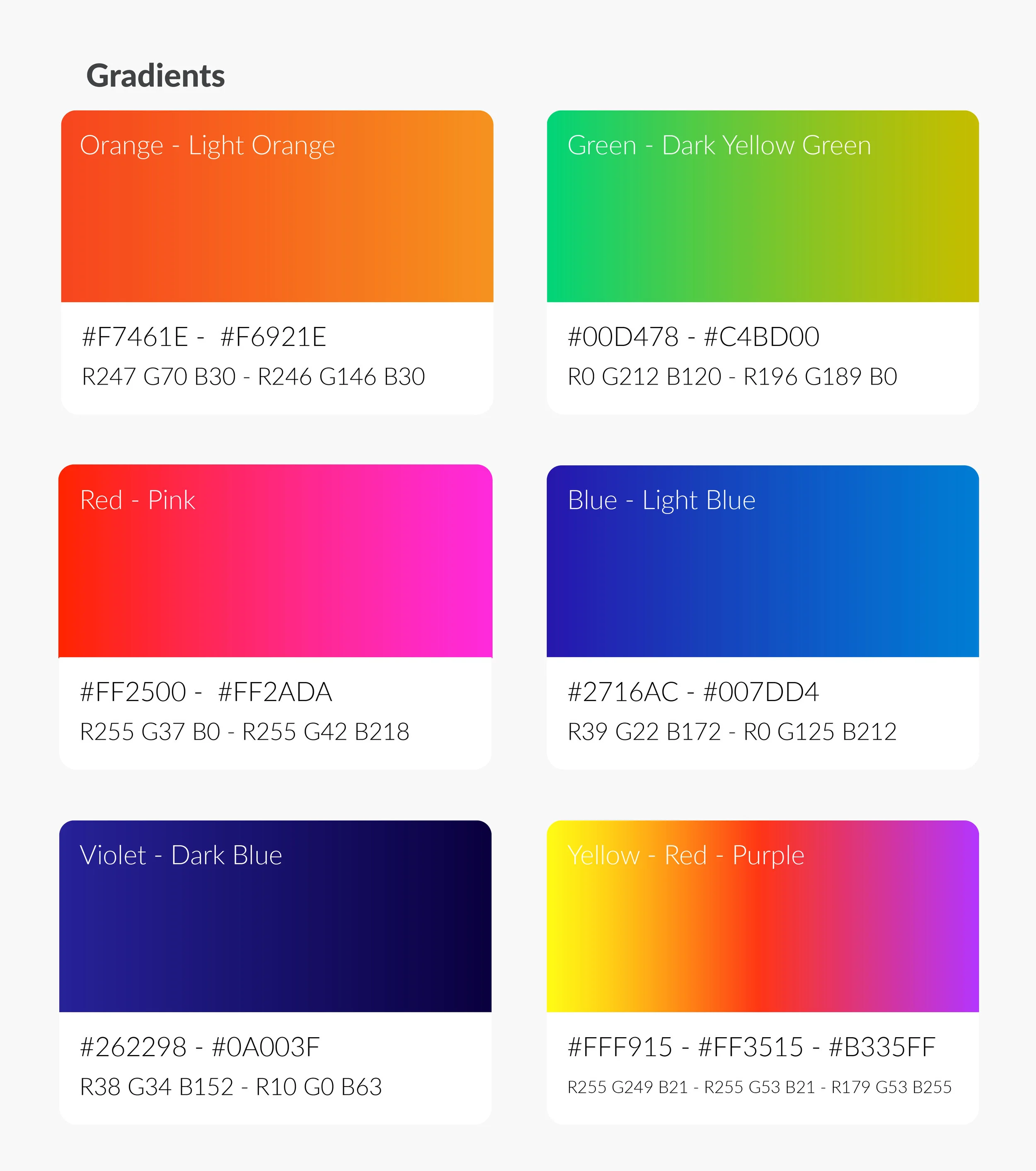 Gradients

Orange - Light Orange

#F7461E - #F6921E

R247 G70 B30 - R246 G146 B30

Green - Dark Yellow Green

#00D478 - #C4BD00

R0 G212 B120 - R196 G189 B0

Red - Pink

#FF2500 - #FF2ADA

R255 G37 B0 - R255 G42 B218

Blue - Light Blue

#2716AC - #007DD4

R39 G22 B172 - R0 G125 B212

Violet - Dark Blue

#262298 - #0A003F

R38 G34 B152 - R10 G0 B63

Yellow - Red - Purple

#FFF915 - #FF3515 - #B335FF

R255 G249 B21 - R255 G53 B21 - R179 G53 B255