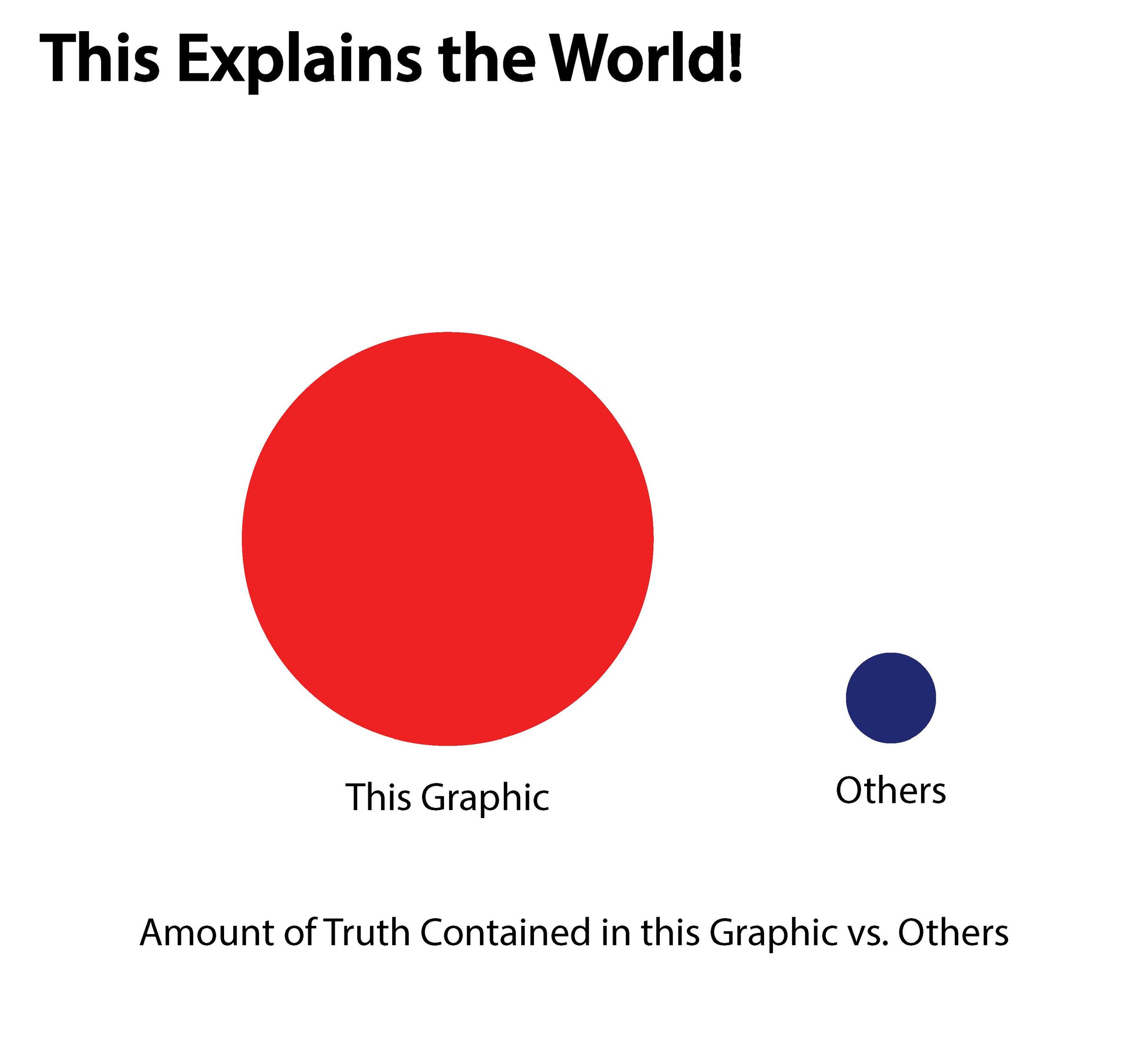 This Explains the World!

This Graphic

Others

Amount of Truth Contained in this Graphic vs. Others