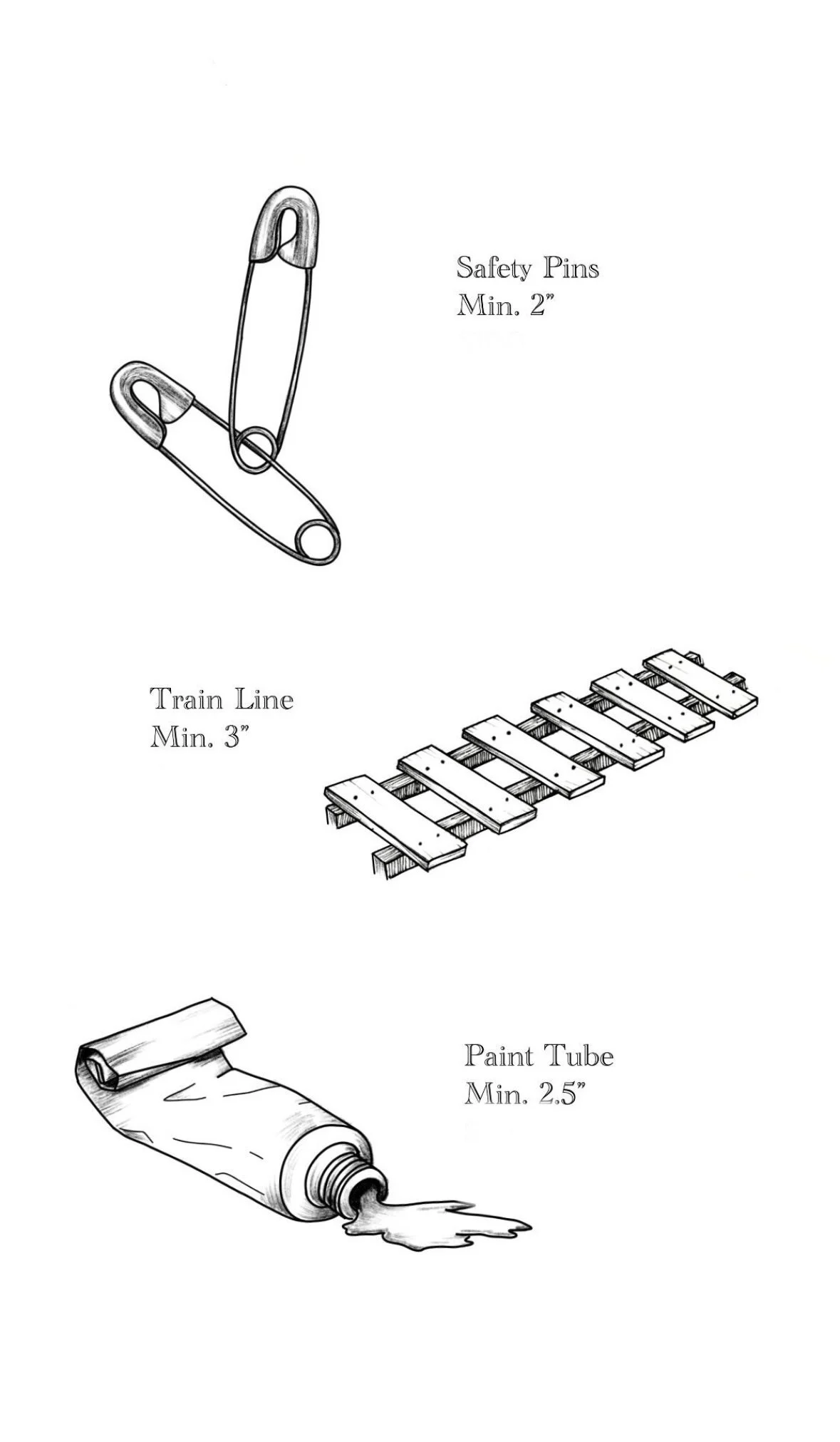 Safety Pins
Min. 2"

Train Line
Min. 3"

Paint Tube
Min. 2.5"