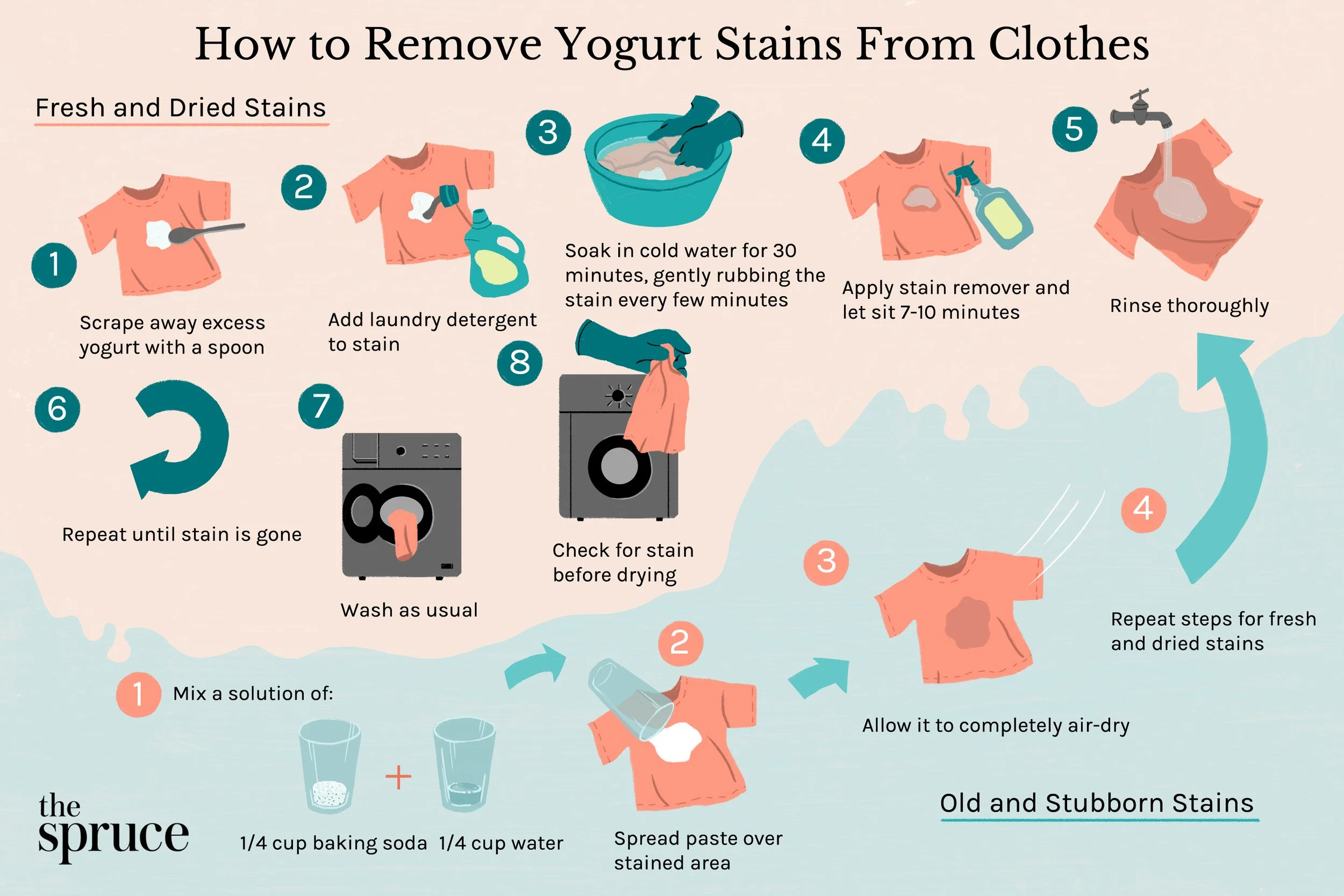 How to Remove Yogurt Stains From Clothes

Fresh and Dried Stains

1
Scrape away excess yogurt with a spoon

2
Add laundry detergent to stain

3
Soak in cold water for 30 minutes, gently rubbing the stain every few minutes

4
Apply stain remover and let sit 7-10 minutes

5
Rinse thoroughly

6
Repeat until stain is gone

7
Wash as usual

8
Check for stain before drying

1
Mix a solution of:
1/4 cup baking soda + 1/4 cup water

2
Spread paste over stained area

3
Allow it to completely air-dry

4
Repeat steps for fresh and dried stains

Old and Stubborn Stains

the spruce