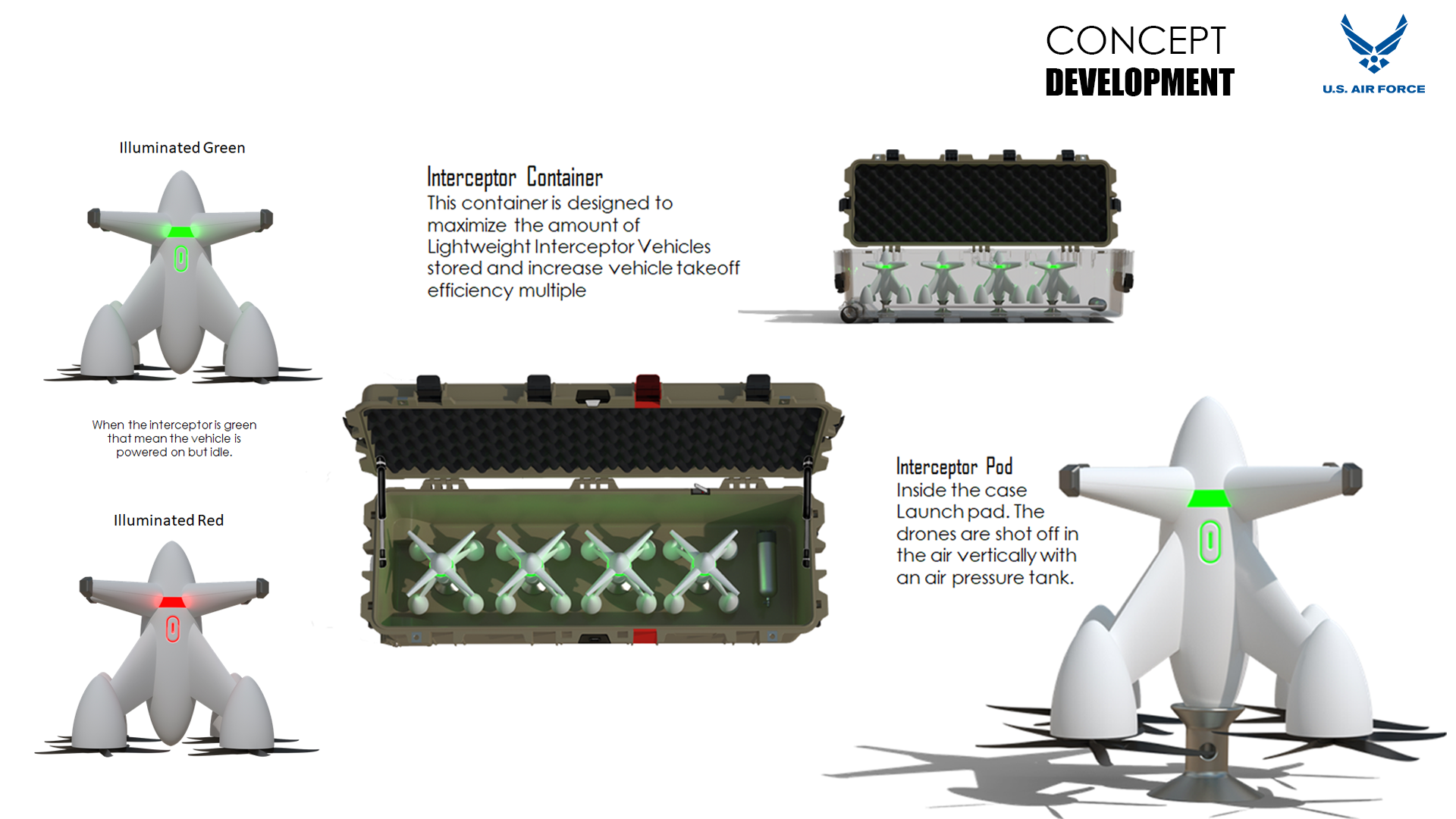 CONCEPT
DEVELOPMENT

U.S. AIR FORCE

Illuminated Green

When the interceptor is green that mean the vehicle is powered on but idle.

Illuminated Red

Interceptor Container
This container is designed to maximize the amount of Lightweight Interceptor Vehicles stored and increase vehicle takeoff efficiency multiple

Interceptor Pod
Inside the case Launch pad. The drones are shot off in the air vertically with an air pressure tank.