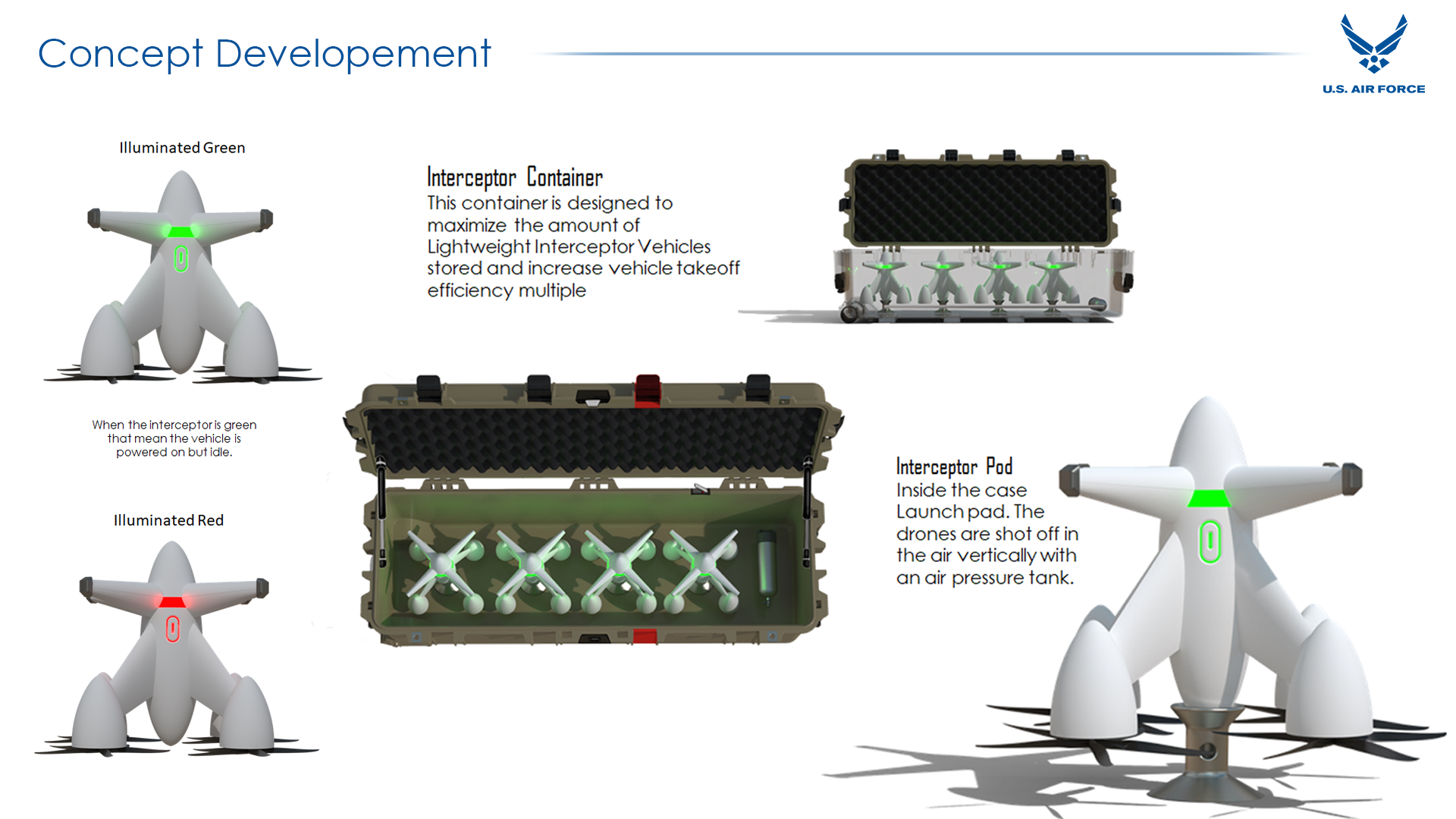 Concept Developement

U.S. AIR FORCE

Illuminated Green

When the interceptor is green that mean the vehicle is powered on but idle.

Illuminated Red

Interceptor Container
This container is designed to maximize the amount of Lightweight Interceptor Vehicles stored and increase vehicle takeoff efficiency multiple

Interceptor Pod
Inside the case Launch pad. The drones are shot off in the air vertically with an air pressure tank.