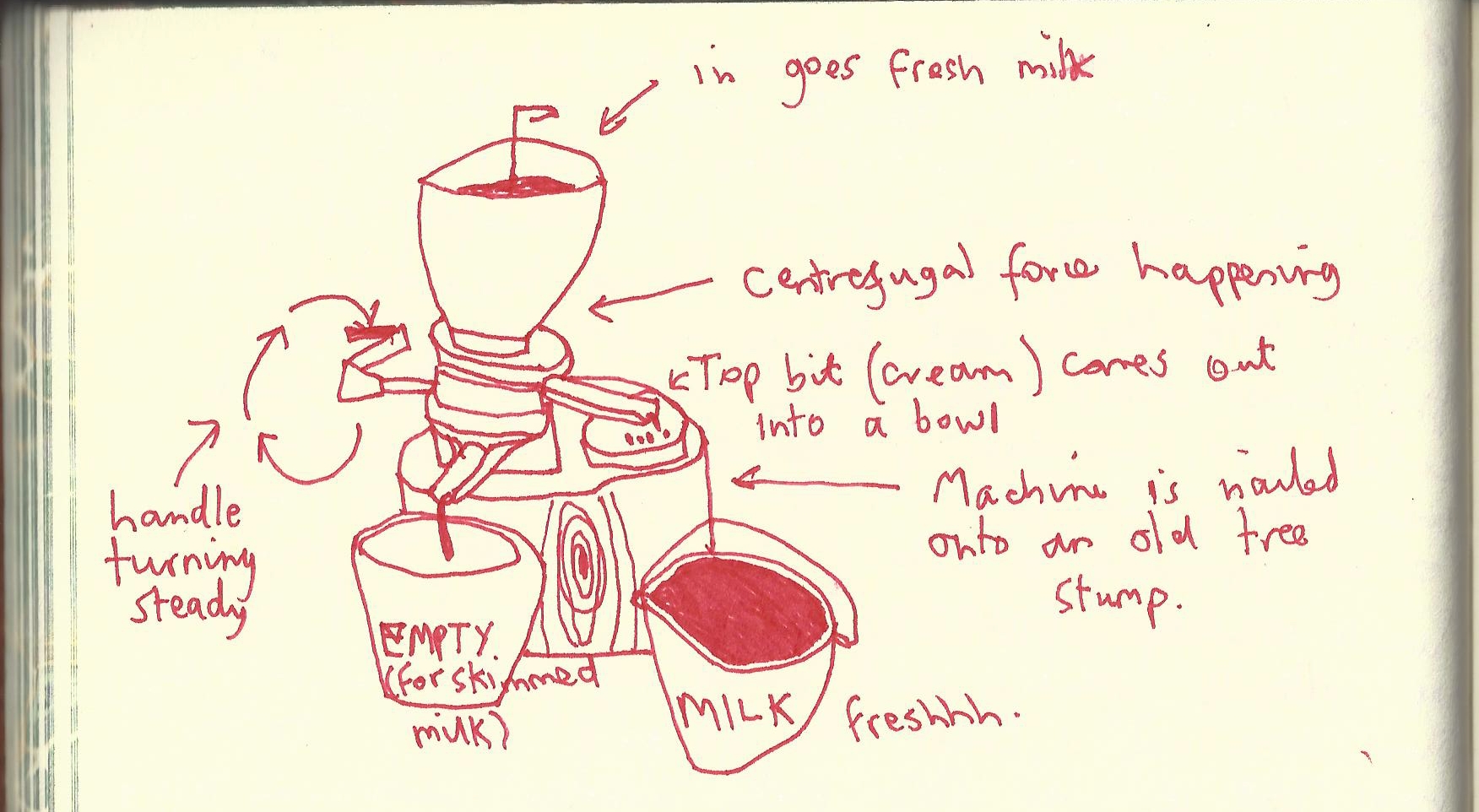 in goes fresh milk

Centrefugal force happening

Top bit (cream) comes out into a bowl

Machine is nailed onto an old tree stump.

handle turning steady

EMPTY (for skimmed milk)

MILK

freshhh.