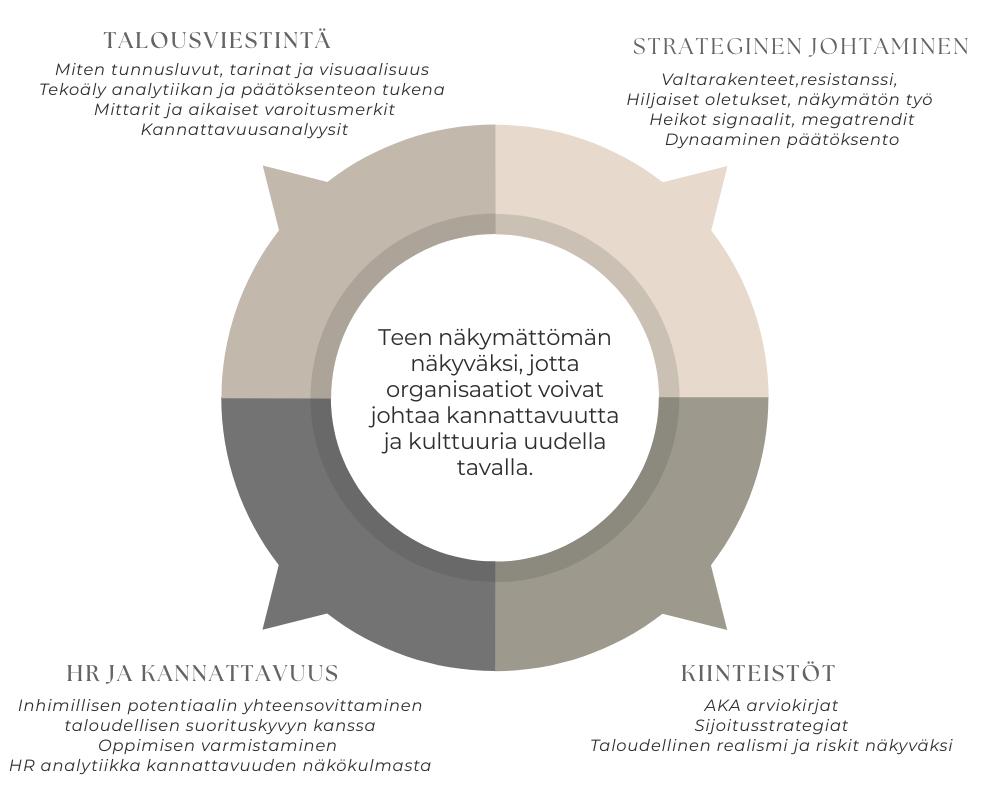 TALOUSVIESTINTÄ
Miten tunnusluvut, tarinat ja visuaalisuus
Tekoäly analytiikan ja päätöksenteon tukena
Mittarit ja aikaiset varoitusmerkit
Kannattavuusanalyysit

STRATEGINEN JOHTAMINEN
Valtarakenteet,resistanssi,
Hiljaiset oletukset, näkymätön työ
Heikot signaalit, megatrendit
Dynaaminen päätöksento

Teen näkymättömän näkyväksi, jotta organisaatiot voivat johtaa kannattavuutta ja kulttuuria uudella tavalla.

HR JA KANNATTAVUUS
Inhimillisen potentiaalin yhteensovittaminen
taloudellisen suorituskyvyn kanssa
Oppimisen varmistaminen
HR analytiikka kannattavuuden näkökulmasta

KIINTEISTÖT
AKA arviokirjat
Sijoitusstrategiat
Taloudellinen realismi ja riskit näkyväksi