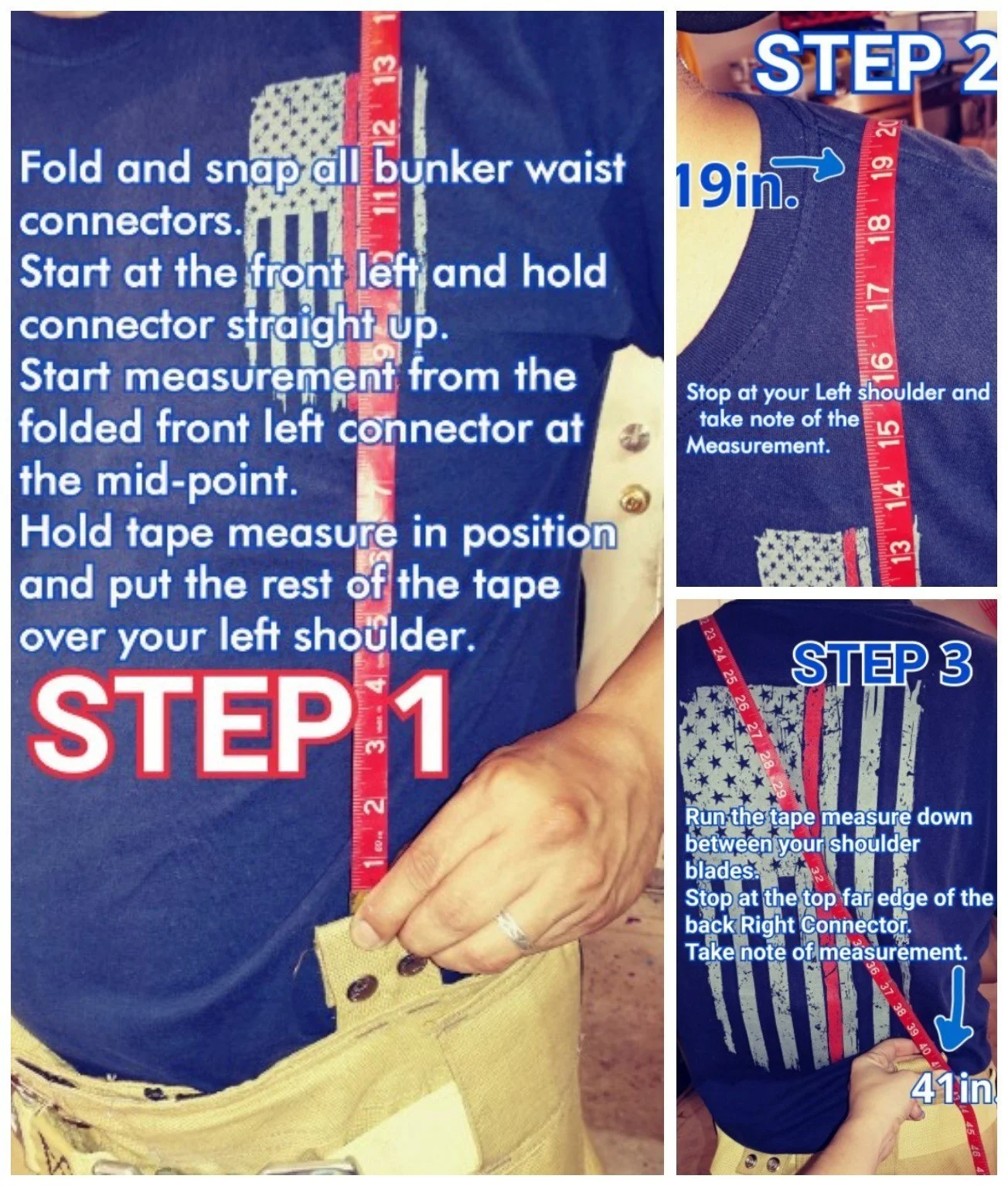 Fold and snap all bunker waist connectors.
Start at the front left and hold connector straight up.
Start measurement from the folded front left connector at the mid-point.
Hold tape measure in position and put the rest of the tape over your left shoulder.

STEP 1

STEP 2

19in.

Stop at your Left shoulder and take note of the Measurement.

STEP 3

Run the tape measure down between your shoulder blades.
Stop at the top far edge of the back Right Connector.
Take note of measurement.

41in.