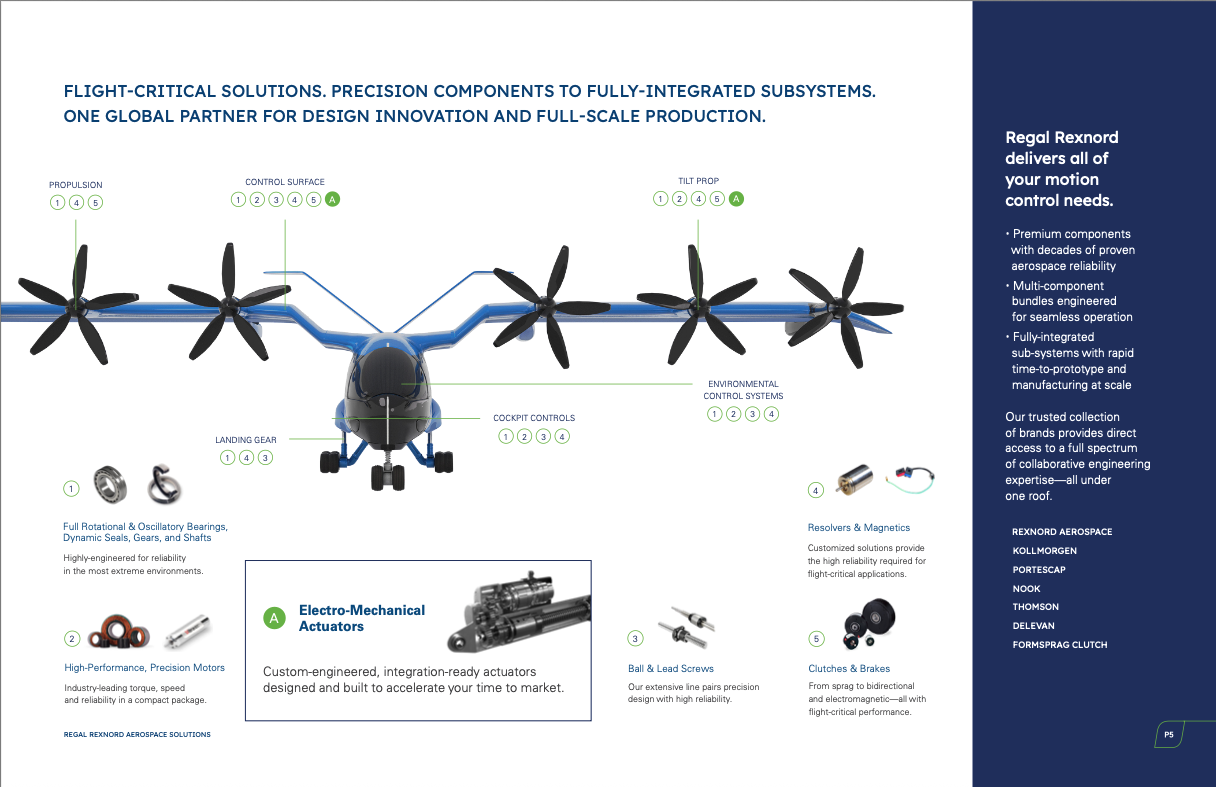 FLIGHT-CRITICAL SOLUTIONS. PRECISION COMPONENTS TO FULLY-INTEGRATED SUBSYSTEMS. ONE GLOBAL PARTNER FOR DESIGN INNOVATION AND FULL-SCALE PRODUCTION.

PROPULSION
1 4 5

CONTROL SURFACE
1 2 3 4 5 A

TILT PROP
1 2 4 5 A

ENVIRONMENTAL CONTROL SYSTEMS
1 2 3 4

COCKPIT CONTROLS
1 2 3 4

LANDING GEAR
1 4 3

1
Full Rotational & Oscillatory Bearings, Dynamic Seals, Gears, and Shafts
Highly-engineered for reliability in the most extreme environments.

2
High-Performance, Precision Motors
Industry-leading torque, speed and reliability in a compact package.

A
Electro-Mechanical Actuators
Custom-engineered, integration-ready actuators designed and built to accelerate your time to market.

3
Ball & Lead Screws
Our extensive line pairs precision design with high reliability.

4
Resolvers & Magnetics
Customized solutions provide the high reliability required for flight-critical applications.

5
Clutches & Brakes
From sprag to bidirectional and electromagnetic—all with flight-critical performance.

REGAL REXNORD AEROSPACE SOLUTIONS

Regal Rexnord delivers all of your motion control needs.

• Premium components with decades of proven aerospace reliability
• Multi-component bundles engineered for seamless operation
• Fully-integrated sub-systems with rapid time-to-prototype and manufacturing at scale

Our trusted collection of brands provides direct access to a full spectrum of collaborative engineering expertise—all under one roof.

REXNORD AEROSPACE
KOLLMORGEN
PORTESCAP
NOOK
THOMSON
DELEVAN
FORMSPRAG CLUTCH

P5