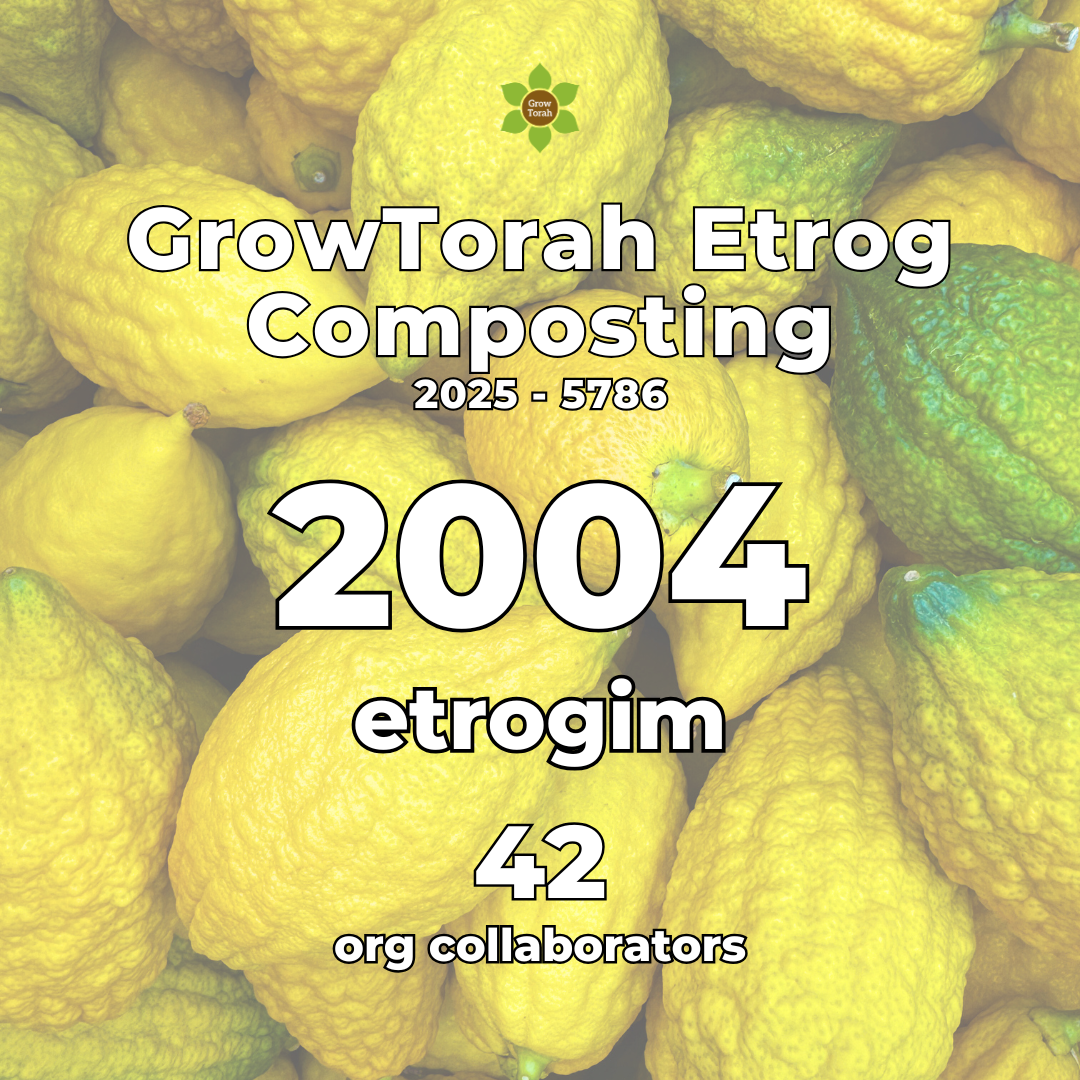 Grow Torah

GrowTorah Etrog Composting
2025 - 5786

2004
etrogim

42
org collaborators