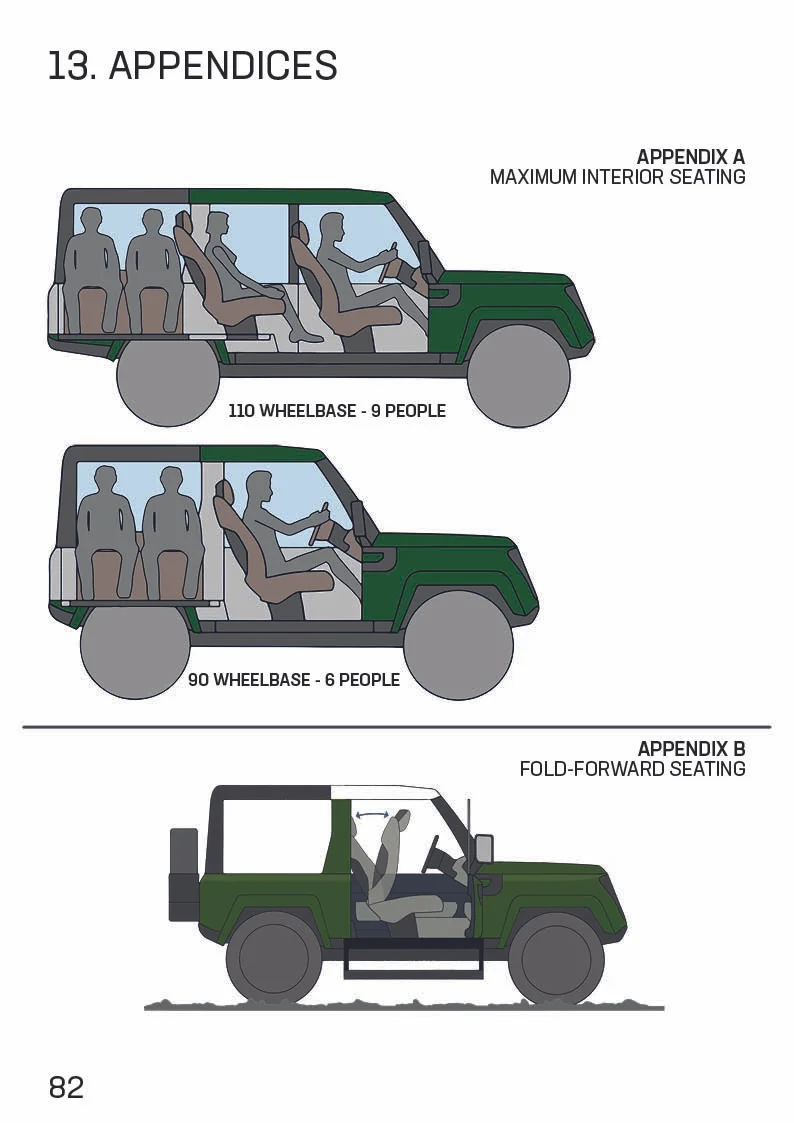 13. APPENDICES

APPENDIX A
MAXIMUM INTERIOR SEATING

110 WHEELBASE - 9 PEOPLE

90 WHEELBASE - 6 PEOPLE

APPENDIX B
FOLD-FORWARD SEATING

82