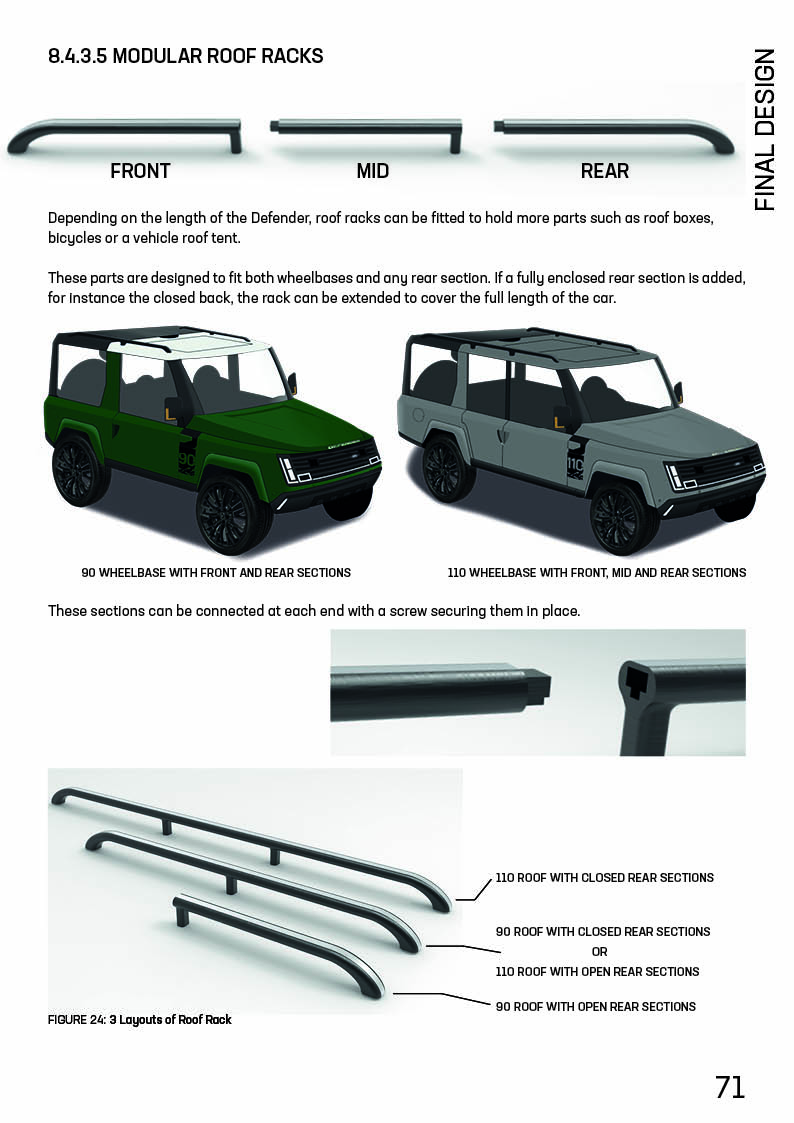 8.4.3.5 MODULAR ROOF RACKS

FINAL DESIGN

FRONT

MID

REAR

Depending on the length of the Defender, roof racks can be fitted to hold more parts such as roof boxes, bicycles or a vehicle roof tent.

These parts are designed to fit both wheelbases and any rear section. If a fully enclosed rear section is added, for instance the closed back, the rack can be extended to cover the full length of the car.

90

110

90 WHEELBASE WITH FRONT AND REAR SECTIONS

110 WHEELBASE WITH FRONT, MID AND REAR SECTIONS

These sections can be connected at each end with a screw securing them in place.

110 ROOF WITH CLOSED REAR SECTIONS

90 ROOF WITH CLOSED REAR SECTIONS
OR
110 ROOF WITH OPEN REAR SECTIONS

90 ROOF WITH OPEN REAR SECTIONS

FIGURE 24: 3 Layouts of Roof Rack

71