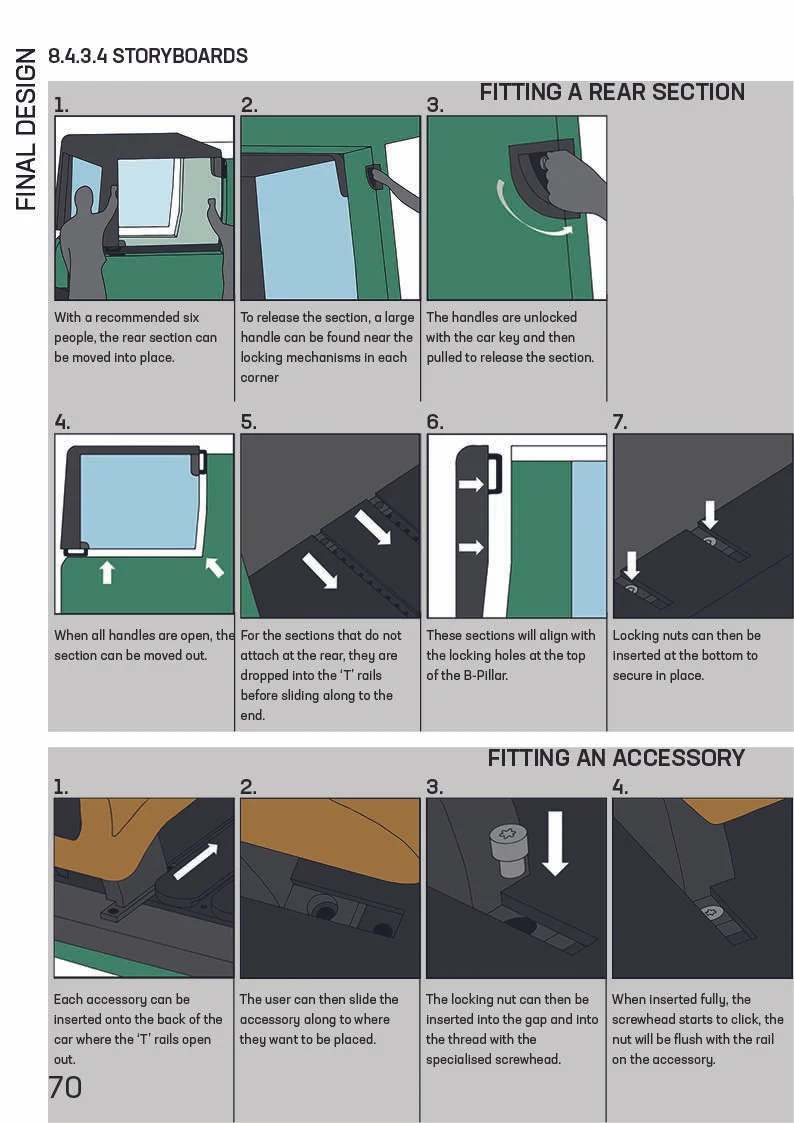 FINAL DESIGN

8.4.3.4 STORYBOARDS

FITTING A REAR SECTION

1.

With a recommended six people, the rear section can be moved into place.

2.

To release the section, a large handle can be found near the locking mechanisms in each corner

3.

The handles are unlocked with the car key and then pulled to release the section.

4.

When all handles are open, the section can be moved out.

5.

For the sections that do not attach at the rear, they are dropped into the 'T' rails before sliding along to the end.

6.

These sections will align with the locking holes at the top of the B-Pillar.

7.

Locking nuts can then be inserted at the bottom to secure in place.

FITTING AN ACCESSORY

1.

Each accessory can be inserted onto the back of the car where the 'T' rails open out.

2.

The user can then slide the accessory along to where they want to be placed.

3.

The locking nut can then be inserted into the gap and into the thread with the specialised screwhead.

4.

When inserted fully, the screwhead starts to click, the nut will be flush with the rail on the accessory.

70