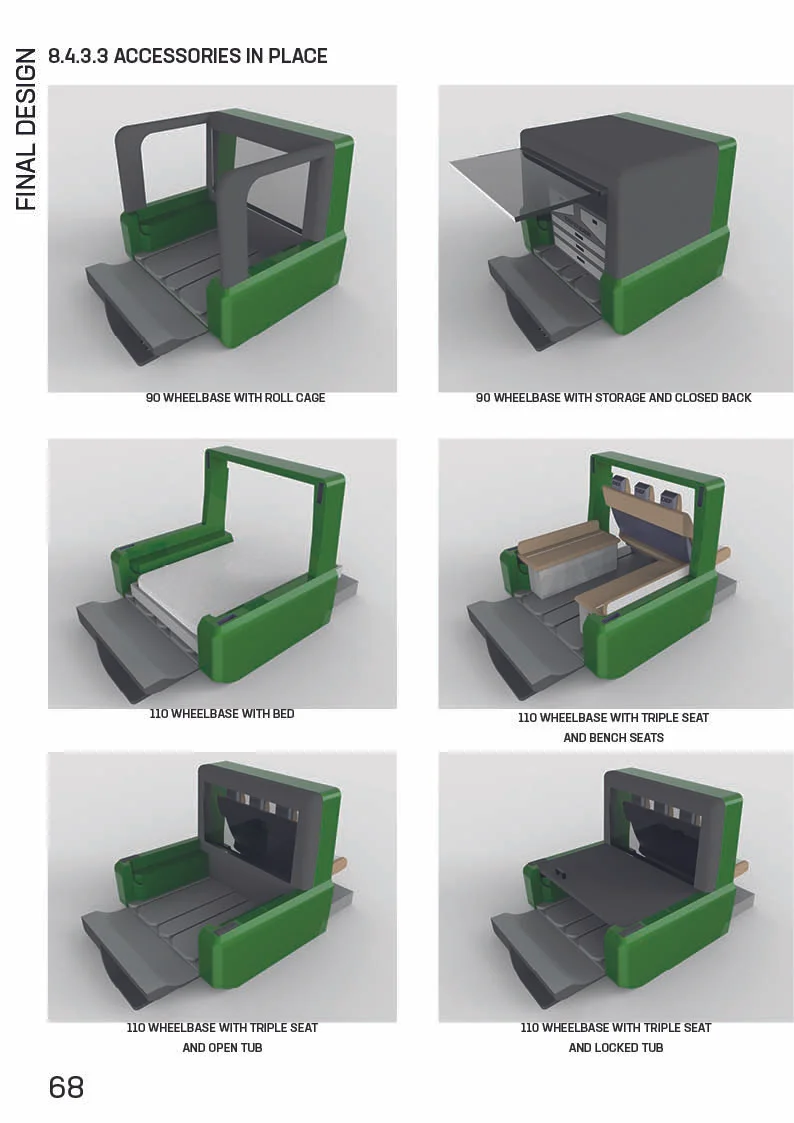 FINAL DESIGN

8.4.3.3 ACCESSORIES IN PLACE

90 WHEELBASE WITH ROLL CAGE

90 WHEELBASE WITH STORAGE AND CLOSED BACK

110 WHEELBASE WITH BED

110 WHEELBASE WITH TRIPLE SEAT AND BENCH SEATS

110 WHEELBASE WITH TRIPLE SEAT AND OPEN TUB

110 WHEELBASE WITH TRIPLE SEAT AND LOCKED TUB

68