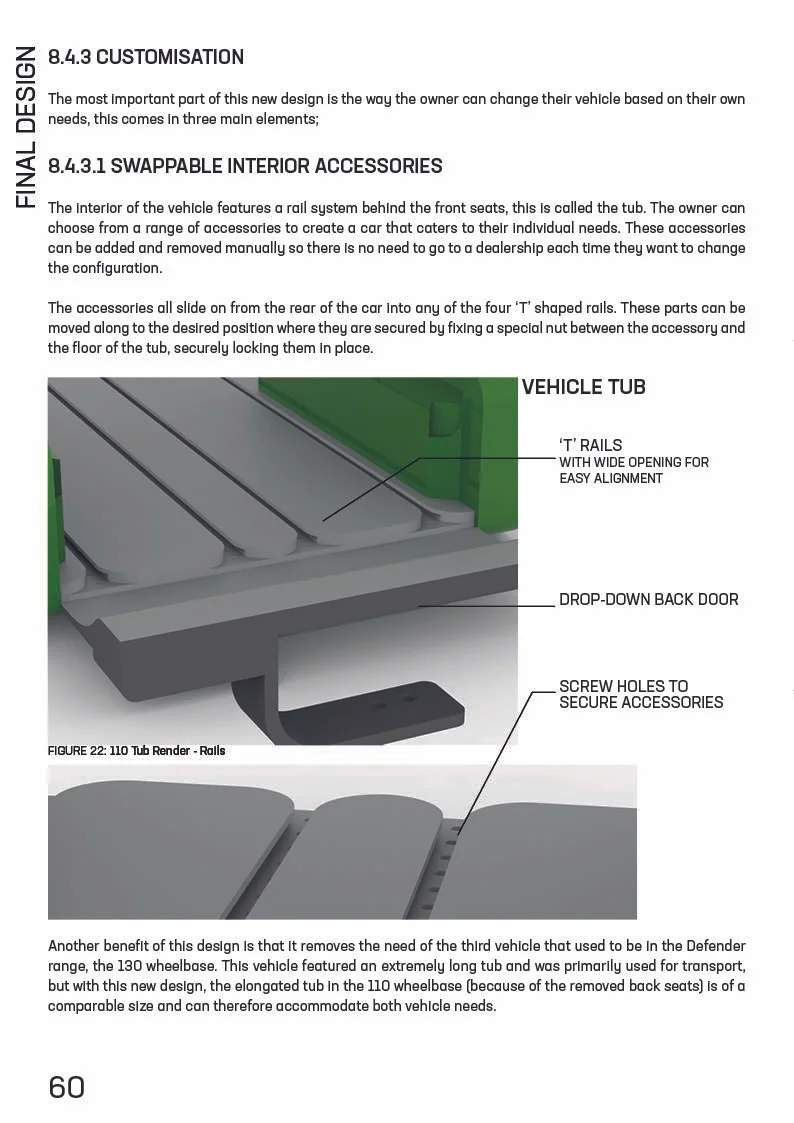 FINAL DESIGN

8.4.3 CUSTOMISATION

The most important part of this new design is the way the owner can change their vehicle based on their own needs, this comes in three main elements;

8.4.3.1 SWAPPABLE INTERIOR ACCESSORIES

The interior of the vehicle features a rail system behind the front seats, this is called the tub. The owner can choose from a range of accessories to create a car that caters to their individual needs. These accessories can be added and removed manually so there is no need to go to a dealership each time they want to change the configuration.

The accessories all slide on from the rear of the car into any of the four 'T' shaped rails. These parts can be moved along to the desired position where they are secured by fixing a special nut between the accessory and the floor of the tub, securely locking them in place.

VEHICLE TUB

'T' RAILS
WITH WIDE OPENING FOR EASY ALIGNMENT

DROP-DOWN BACK DOOR

SCREW HOLES TO SECURE ACCESSORIES

FIGURE 22: 110 Tub Render - Rails

Another benefit of this design is that it removes the need of the third vehicle that used to be in the Defender range, the 130 wheelbase. This vehicle featured an extremely long tub and was primarily used for transport, but with this new design, the elongated tub in the 110 wheelbase (because of the removed back seats) is of a comparable size and can therefore accommodate both vehicle needs.

60