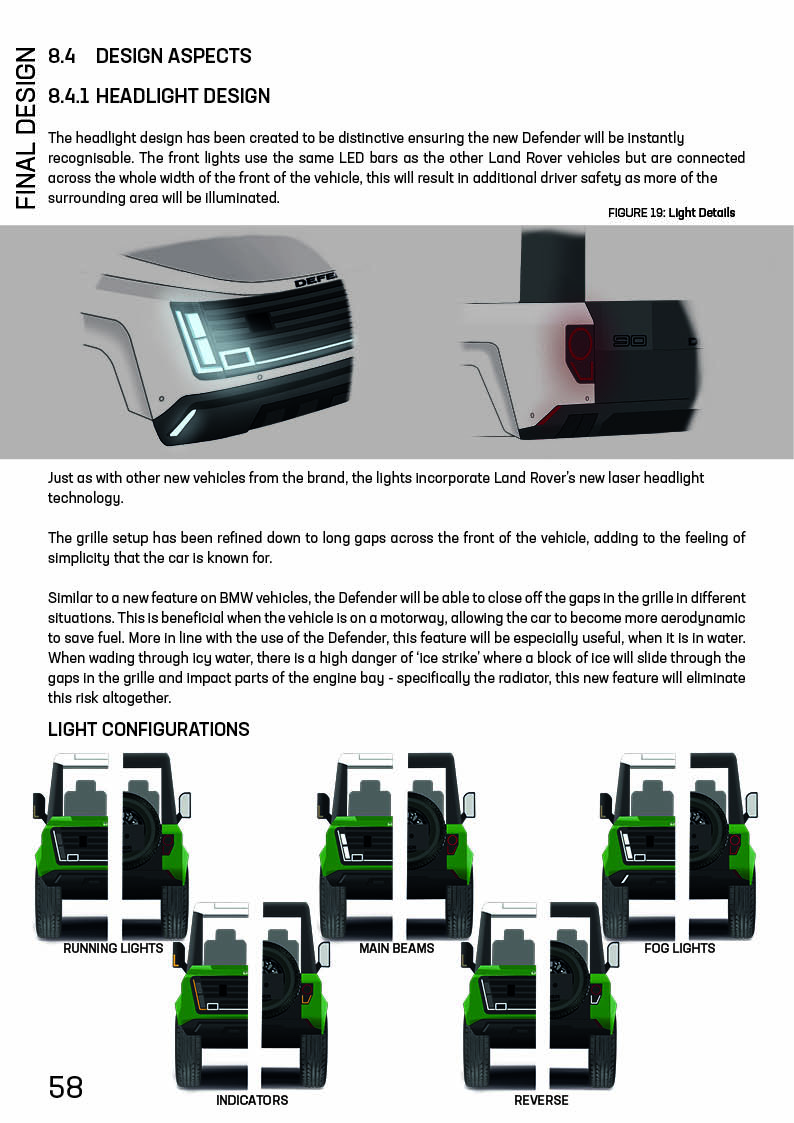 FINAL DESIGN

8.4 DESIGN ASPECTS

8.4.1 HEADLIGHT DESIGN

The headlight design has been created to be distinctive ensuring the new Defender will be instantly recognisable. The front lights use the same LED bars as the other Land Rover vehicles but are connected across the whole width of the front of the vehicle, this will result in additional driver safety as more of the surrounding area will be illuminated.

FIGURE 19: Light Details

DEFE

90

Just as with other new vehicles from the brand, the lights incorporate Land Rover's new laser headlight technology.

The grille setup has been refined down to long gaps across the front of the vehicle, adding to the feeling of simplicity that the car is known for.

Similar to a new feature on BMW vehicles, the Defender will be able to close off the gaps in the grille in different situations. This is beneficial when the vehicle is on a motorway, allowing the car to become more aerodynamic to save fuel. More in line with the use of the Defender, this feature will be especially useful, when it is in water. When wading through icy water, there is a high danger of 'ice strike' where a block of ice will slide through the gaps in the grille and impact parts of the engine bay - specifically the radiator, this new feature will eliminate this risk altogether.

LIGHT CONFIGURATIONS

RUNNING LIGHTS

MAIN BEAMS

FOG LIGHTS

INDICATORS

REVERSE

58