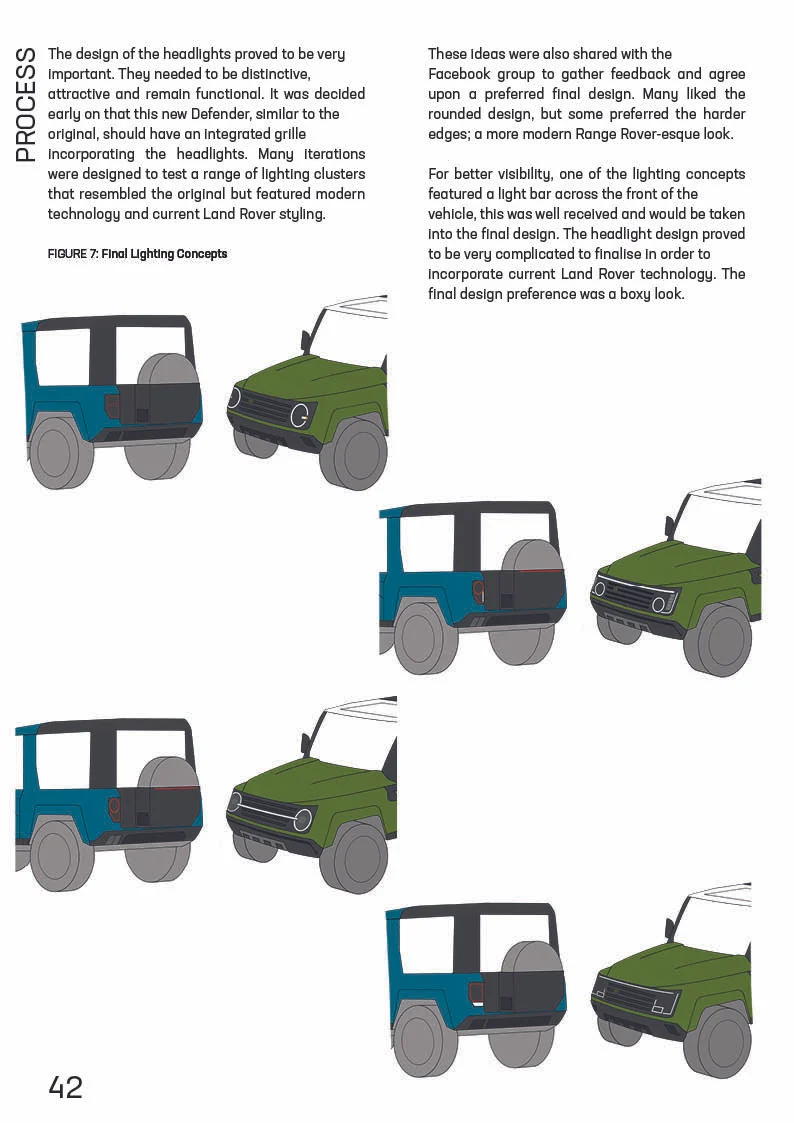 PROCESS

The design of the headlights proved to be very important. They needed to be distinctive, attractive and remain functional. It was decided early on that this new Defender, similar to the original, should have an integrated grille incorporating the headlights. Many iterations were designed to test a range of lighting clusters that resembled the original but featured modern technology and current Land Rover styling.

FIGURE 7: Final Lighting Concepts

These ideas were also shared with the Facebook group to gather feedback and agree upon a preferred final design. Many liked the rounded design, but some preferred the harder edges; a more modern Range Rover-esque look.

For better visibility, one of the lighting concepts featured a light bar across the front of the vehicle, this was well received and would be taken into the final design. The headlight design proved to be very complicated to finalise in order to incorporate current Land Rover technology. The final design preference was a boxy look.

42