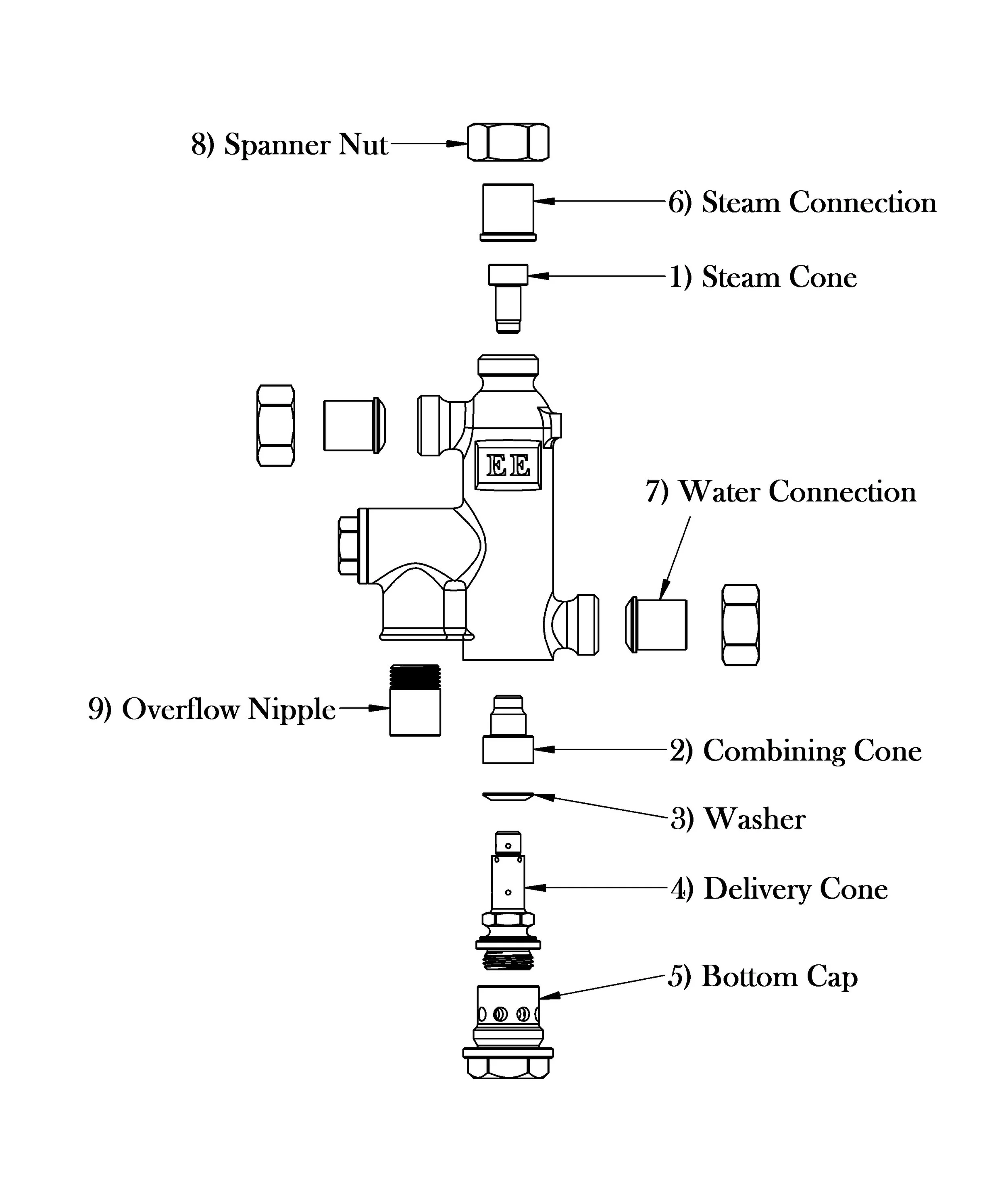 8) Spanner Nut

6) Steam Connection

1) Steam Cone

EE

7) Water Connection

9) Overflow Nipple

2) Combining Cone

3) Washer

4) Delivery Cone

5) Bottom Cap