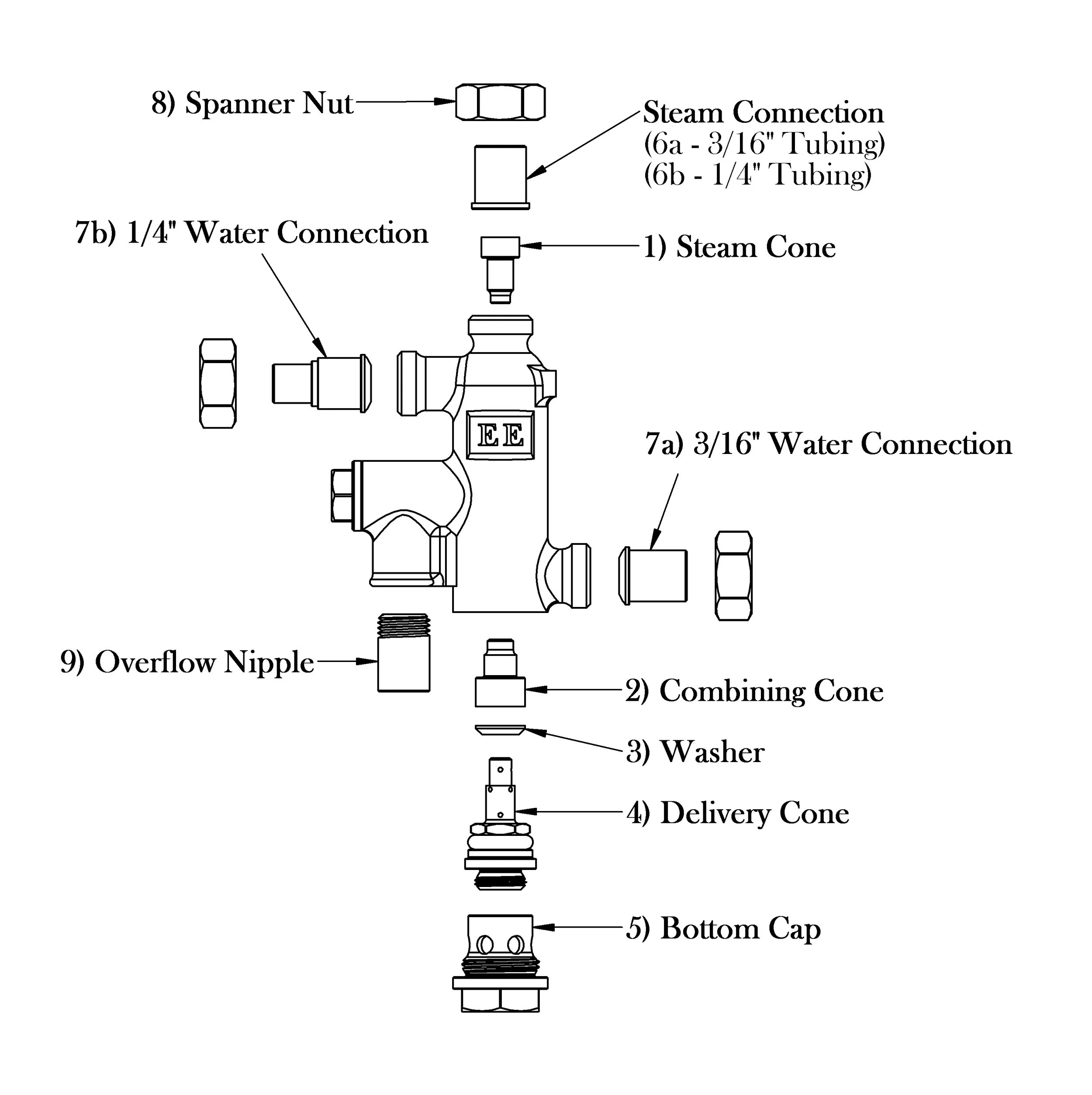 8) Spanner Nut

Steam Connection
(6a - 3/16" Tubing)
(6b - 1/4" Tubing)

7b) 1/4" Water Connection

1) Steam Cone

EE

7a) 3/16" Water Connection

9) Overflow Nipple

2) Combining Cone

3) Washer

4) Delivery Cone

5) Bottom Cap