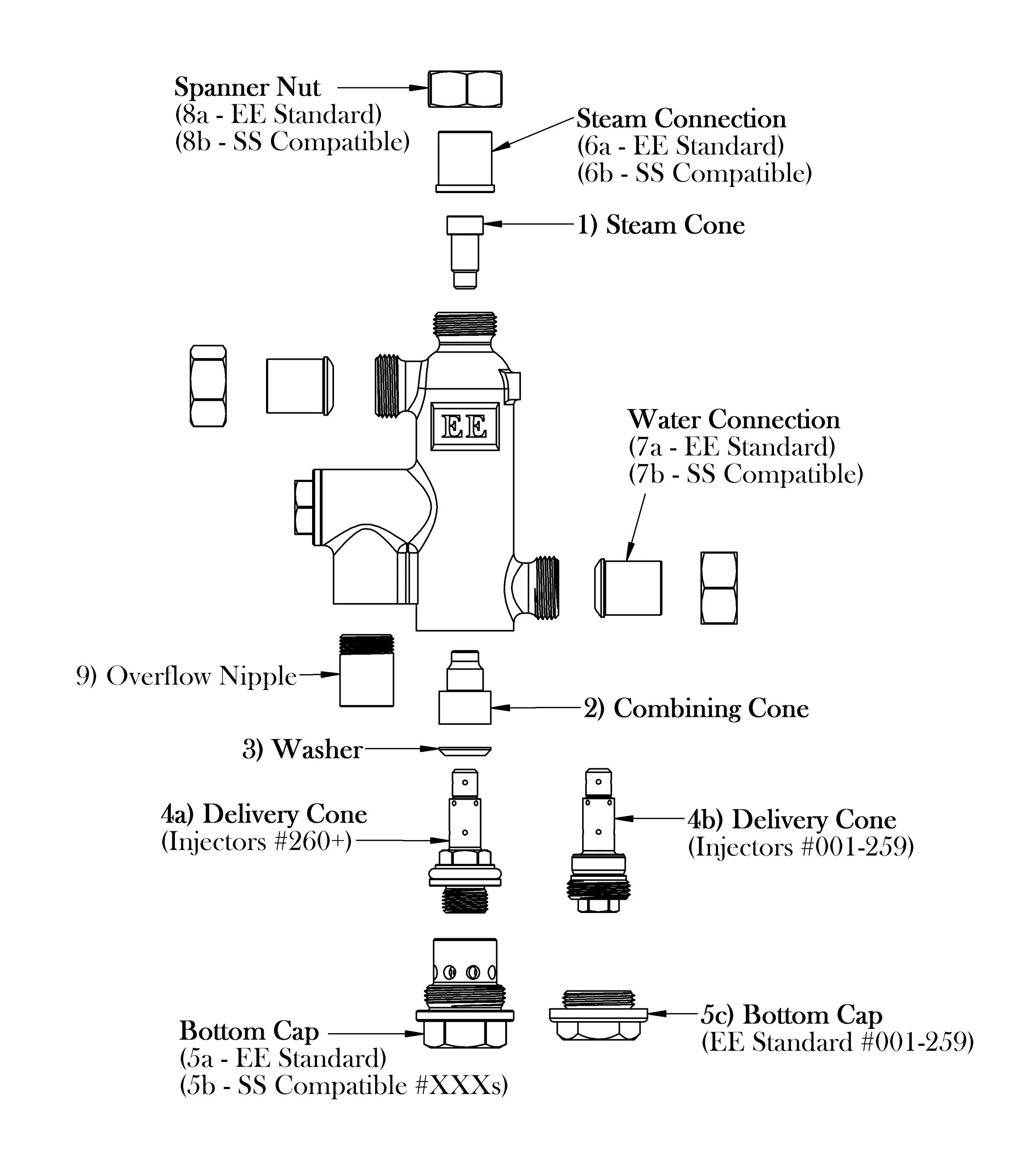 Spanner Nut
(8a - EE Standard)
(8b - SS Compatible)

Steam Connection
(6a - EE Standard)
(6b - SS Compatible)

1) Steam Cone

EE

Water Connection
(7a - EE Standard)
(7b - SS Compatible)

9) Overflow Nipple

2) Combining Cone

3) Washer

4a) Delivery Cone
(Injectors #260+)

4b) Delivery Cone
(Injectors #001-259)

Bottom Cap
(5a - EE Standard)
(5b - SS Compatible #XXXs)

5c) Bottom Cap
(EE Standard #001-259)