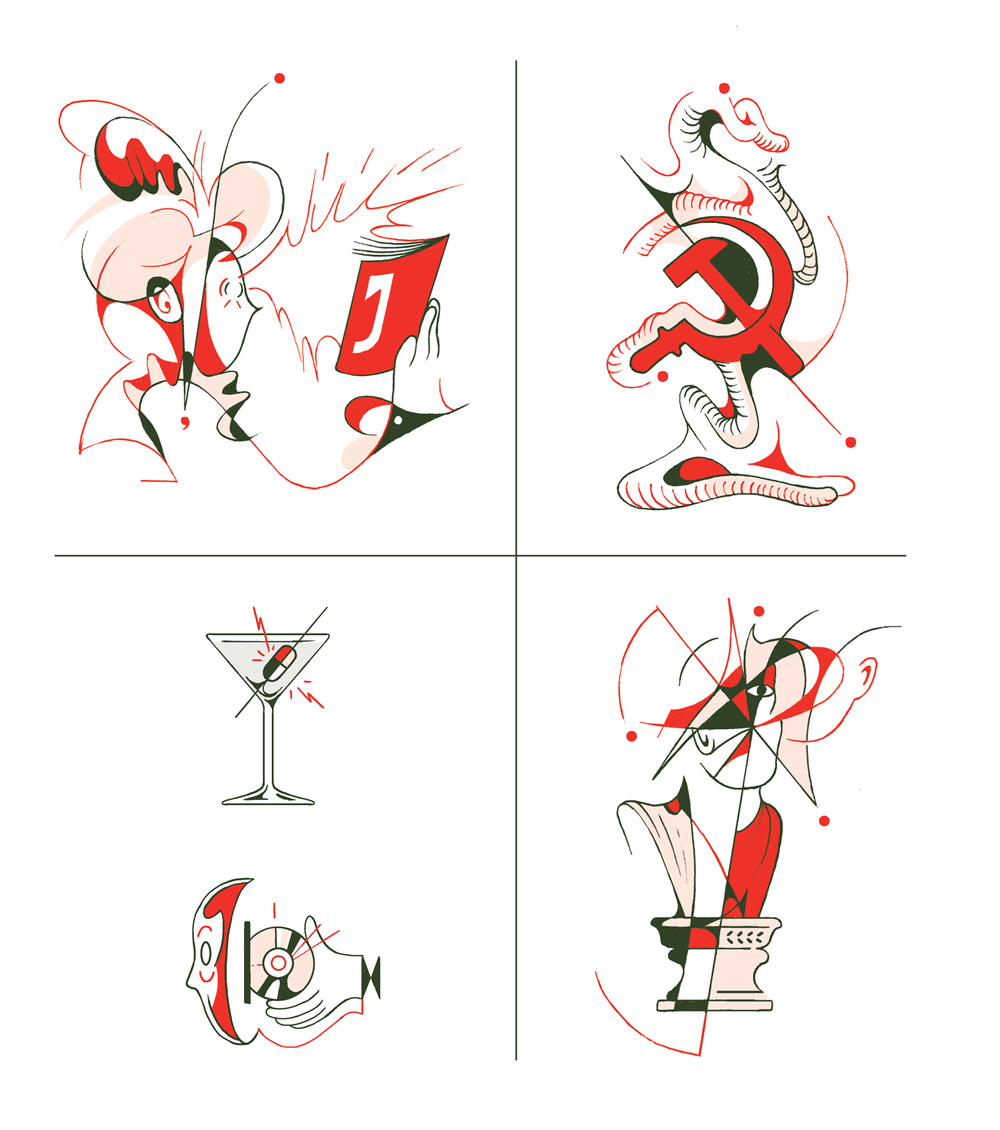 J