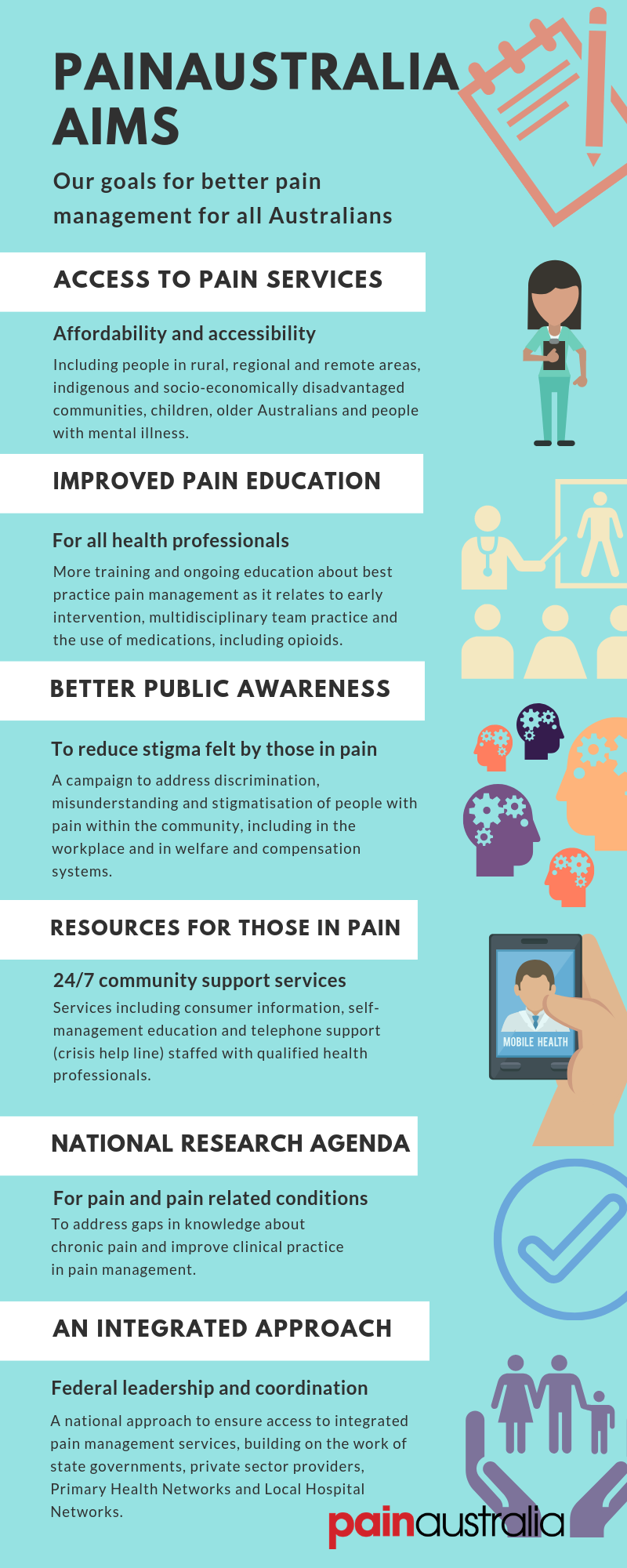 PAINAUSTRALIA AIMS

Our goals for better pain management for all Australians

ACCESS TO PAIN SERVICES

Affordability and accessibility

Including people in rural, regional and remote areas, indigenous and socio-economically disadvantaged communities, children, older Australians and people with mental illness.

IMPROVED PAIN EDUCATION

For all health professionals

More training and ongoing education about best practice pain management as it relates to early intervention, multidisciplinary team practice and the use of medications, including opioids.

BETTER PUBLIC AWARENESS

To reduce stigma felt by those in pain

A campaign to address discrimination, misunderstanding and stigmatisation of people with pain within the community, including in the workplace and in welfare and compensation systems.

RESOURCES FOR THOSE IN PAIN

24/7 community support services

Services including consumer information, self-management education and telephone support (crisis help line) staffed with qualified health professionals.

MOBILE HEALTH

NATIONAL RESEARCH AGENDA

For pain and pain related conditions

To address gaps in knowledge about chronic pain and improve clinical practice in pain management.

AN INTEGRATED APPROACH

Federal leadership and coordination

A national approach to ensure access to integrated pain management services, building on the work of state governments, private sector providers, Primary Health Networks and Local Hospital Networks.

painaustralia