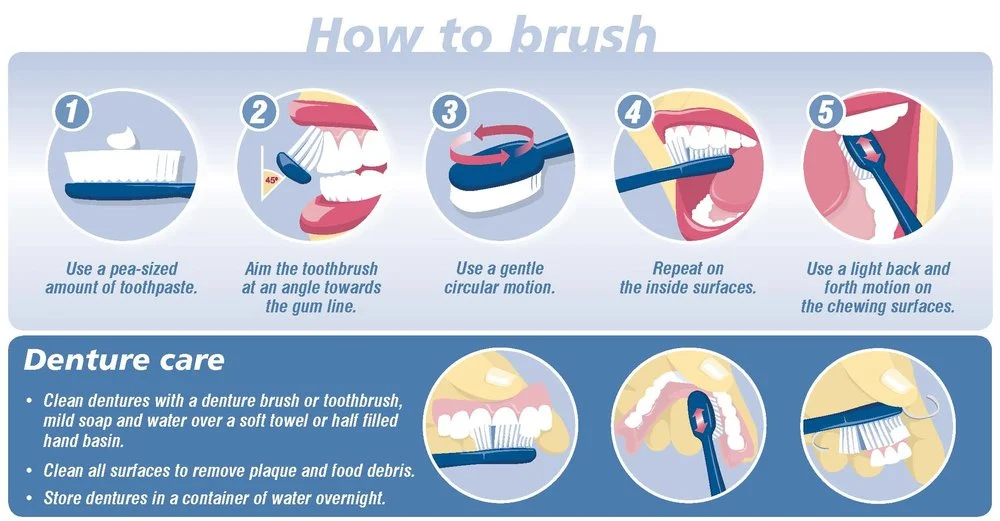 How to brush

1
Use a pea-sized amount of toothpaste.

2
45°
Aim the toothbrush at an angle towards the gum line.

3
Use a gentle circular motion.

4
Repeat on the inside surfaces.

5
Use a light back and forth motion on the chewing surfaces.

Denture care

• Clean dentures with a denture brush or toothbrush, mild soap and water over a soft towel or half filled hand basin.
• Clean all surfaces to remove plaque and food debris.
• Store dentures in a container of water overnight.