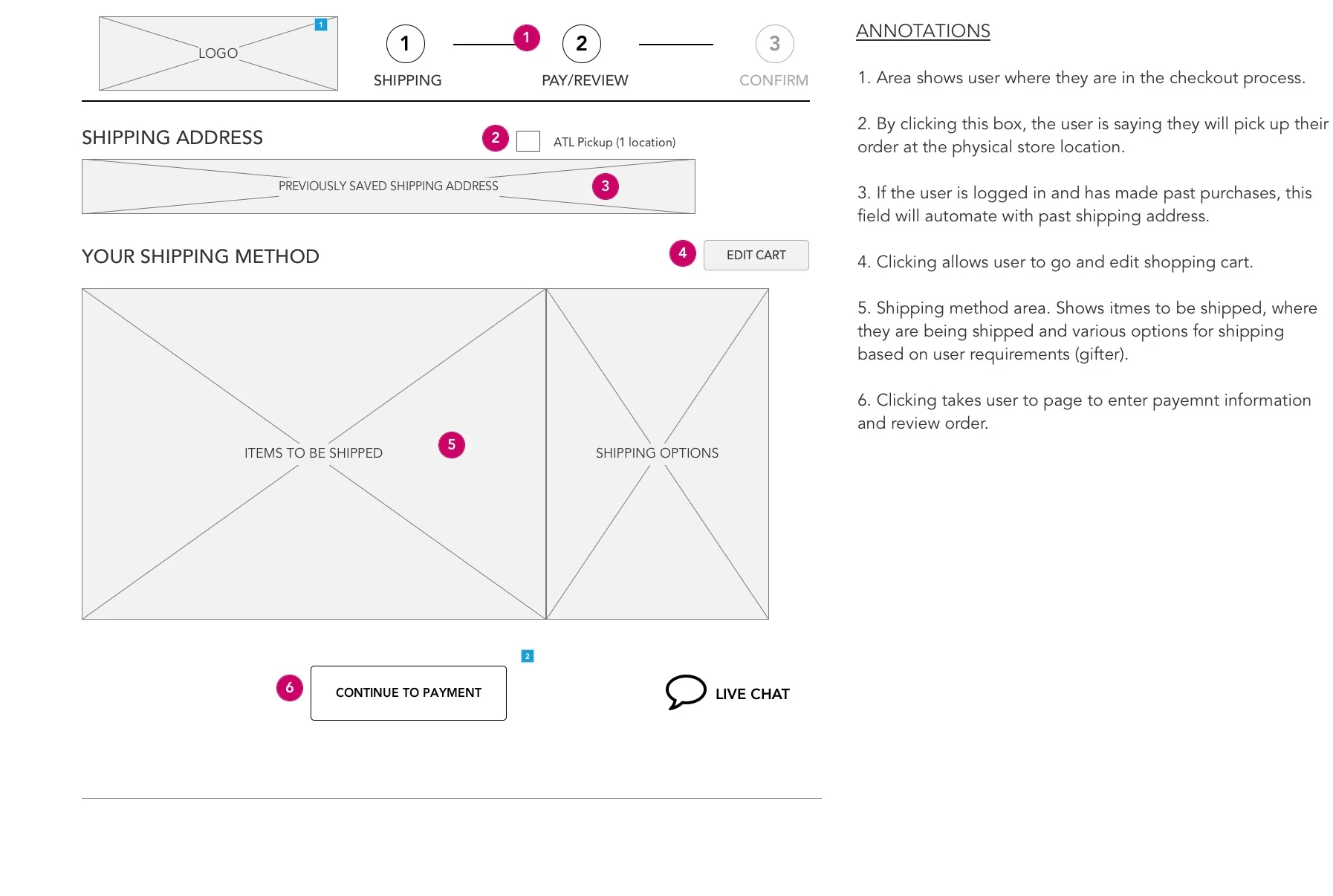 LOGO 1

1 SHIPPING 1 2 PAY/REVIEW 3 CONFIRM

SHIPPING ADDRESS 2 ATL Pickup (1 location)

PREVIOUSLY SAVED SHIPPING ADDRESS 3

YOUR SHIPPING METHOD 4 EDIT CART

ITEMS TO BE SHIPPED 5

SHIPPING OPTIONS

2

6 CONTINUE TO PAYMENT

LIVE CHAT

ANNOTATIONS

1. Area shows user where they are in the checkout process.

2. By clicking this box, the user is saying they will pick up their order at the physical store location.

3. If the user is logged in and has made past purchases, this field will automate with past shipping address.

4. Clicking allows user to go and edit shopping cart.

5. Shipping method area. Shows itmes to be shipped, where they are being shipped and various options for shipping based on user requirements (gifter).

6. Clicking takes user to page to enter payemnt information and review order.