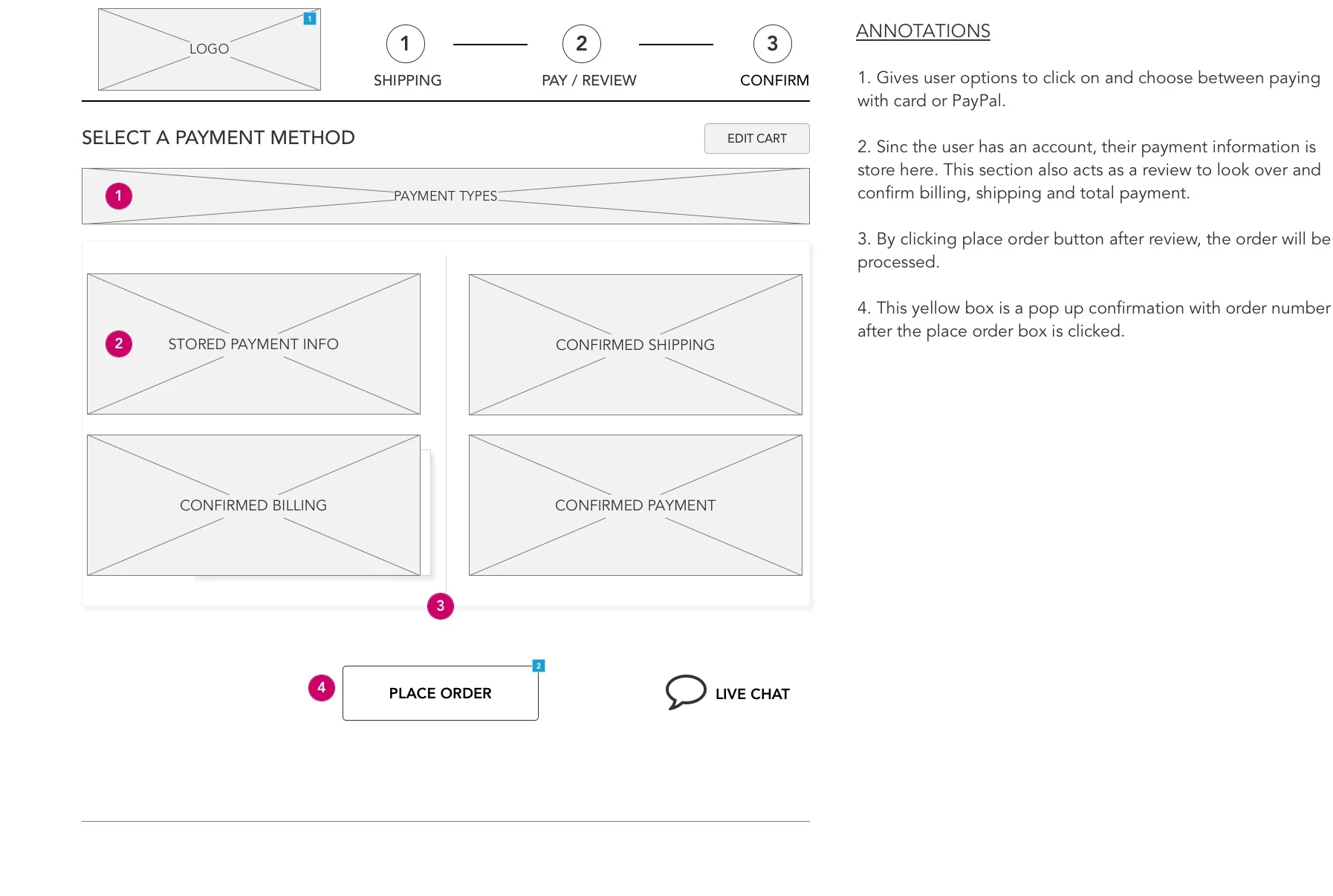 LOGO 1

1 SHIPPING

2 PAY / REVIEW

3 CONFIRM

SELECT A PAYMENT METHOD

EDIT CART

1 PAYMENT TYPES

2 STORED PAYMENT INFO

CONFIRMED SHIPPING

CONFIRMED BILLING

CONFIRMED PAYMENT

3

4 PLACE ORDER 2

LIVE CHAT

ANNOTATIONS

1. Gives user options to click on and choose between paying with card or PayPal.

2. Sinc the user has an account, their payment information is store here. This section also acts as a review to look over and confirm billing, shipping and total payment.

3. By clicking place order button after review, the order will be processed.

4. This yellow box is a pop up confirmation with order number after the place order box is clicked.