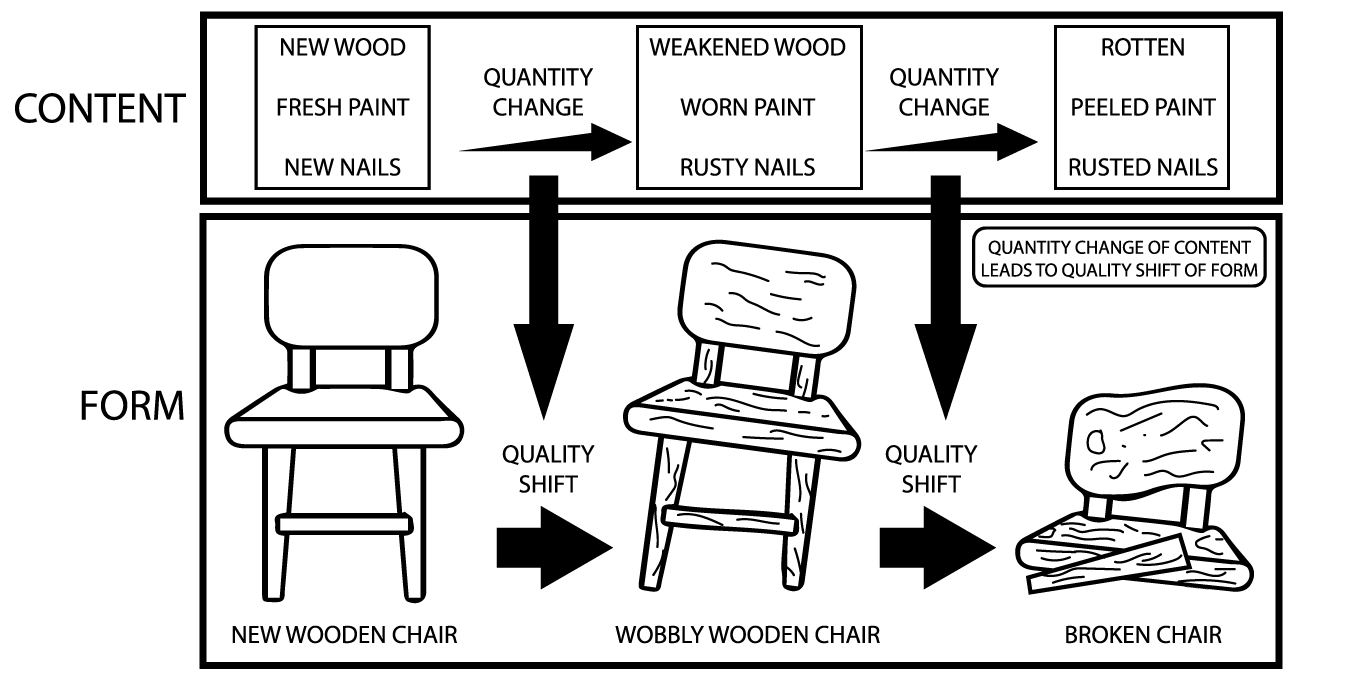 CONTENT

NEW WOOD
FRESH PAINT
NEW NAILS

QUANTITY CHANGE

WEAKENED WOOD
WORN PAINT
RUSTY NAILS

QUANTITY CHANGE

ROTTEN
PEELED PAINT
RUSTED NAILS

FORM

QUANTITY CHANGE OF CONTENT LEADS TO QUALITY SHIFT OF FORM

QUALITY SHIFT

QUALITY SHIFT

NEW WOODEN CHAIR

WOBBLY WOODEN CHAIR

BROKEN CHAIR