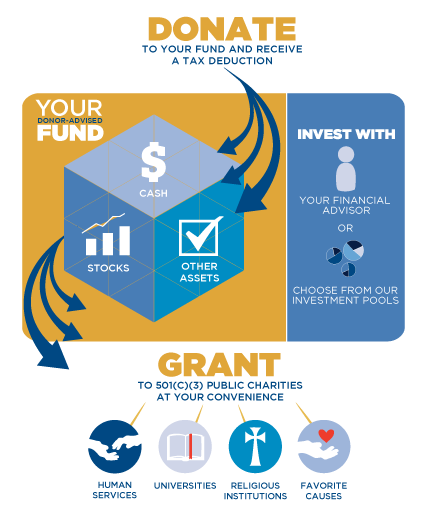 DONATE
TO YOUR FUND AND RECEIVE A TAX DEDUCTION

YOUR DONOR-ADVISED FUND

$
CASH

STOCKS

OTHER ASSETS

INVEST WITH

YOUR FINANCIAL ADVISOR

OR

CHOOSE FROM OUR INVESTMENT POOLS

GRANT
TO 501(C)(3) PUBLIC CHARITIES AT YOUR CONVENIENCE

HUMAN SERVICES

UNIVERSITIES

RELIGIOUS INSTITUTIONS

FAVORITE CAUSES