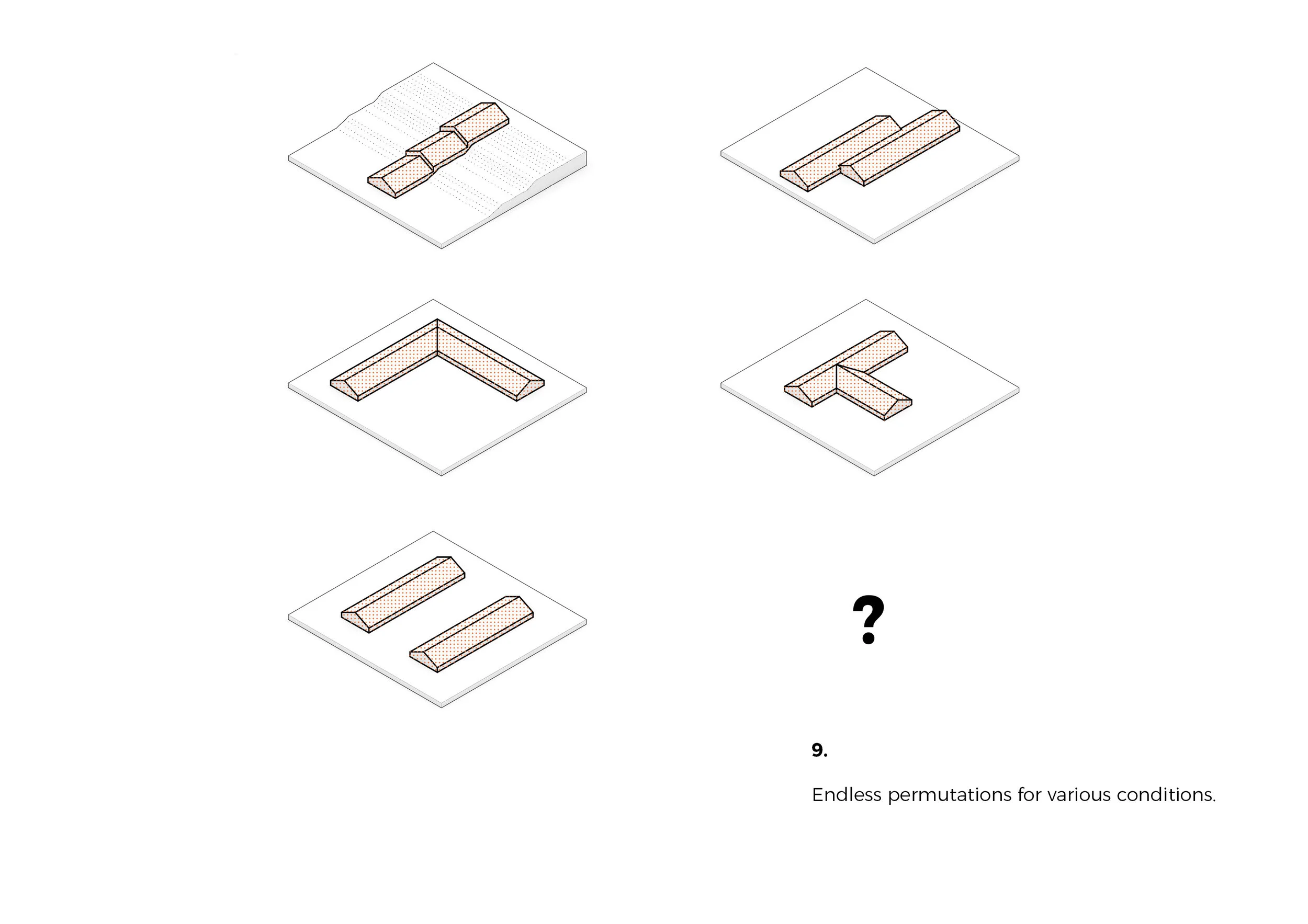 ?

9.

Endless permutations for various conditions.