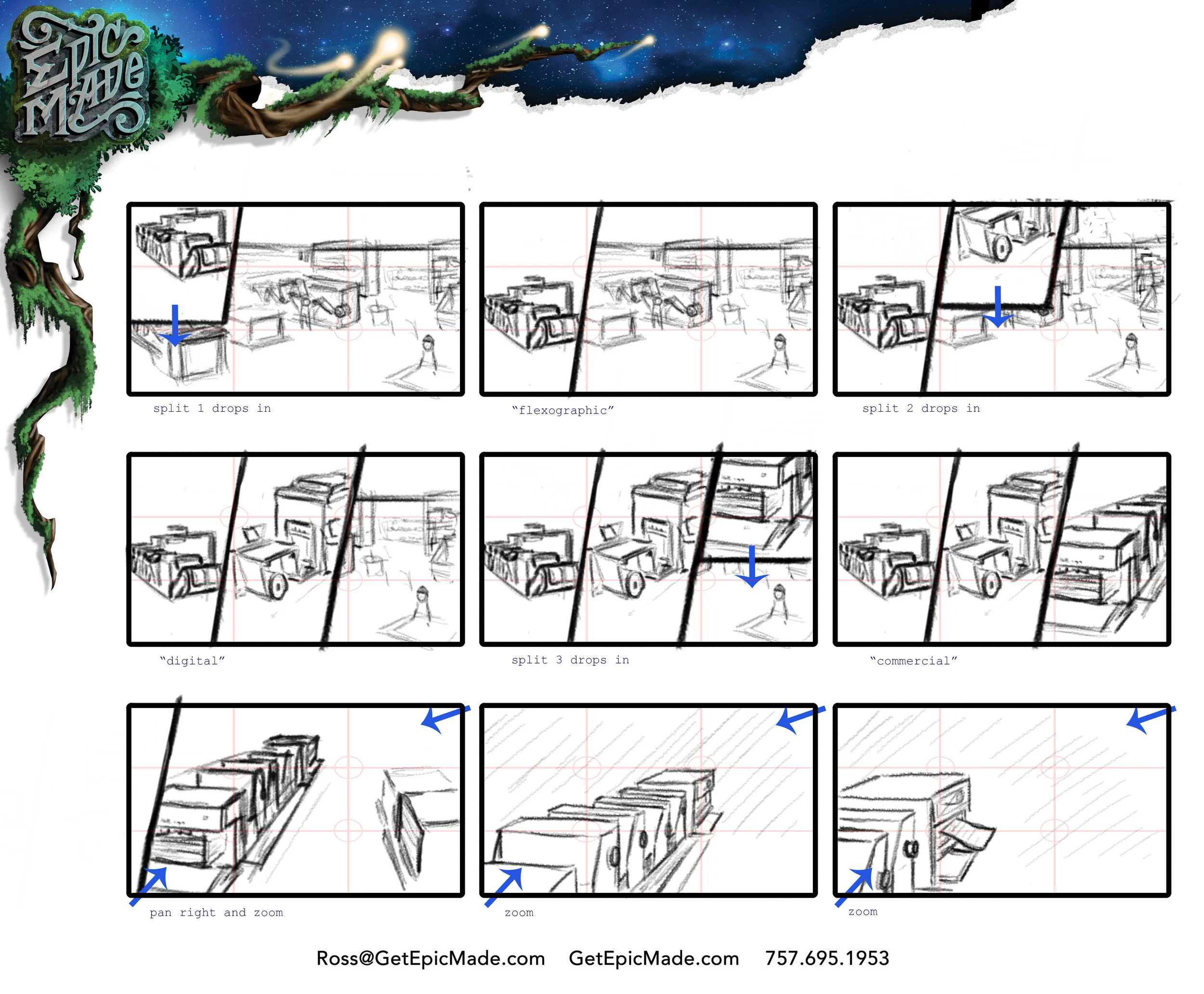 Epic Made

split 1 drops in

"flexographic"

split 2 drops in

"digital"

split 3 drops in

"commercial"

pan right and zoom

zoom

zoom

Ross@GetEpicMade.com GetEpicMade.com 757.695.1953