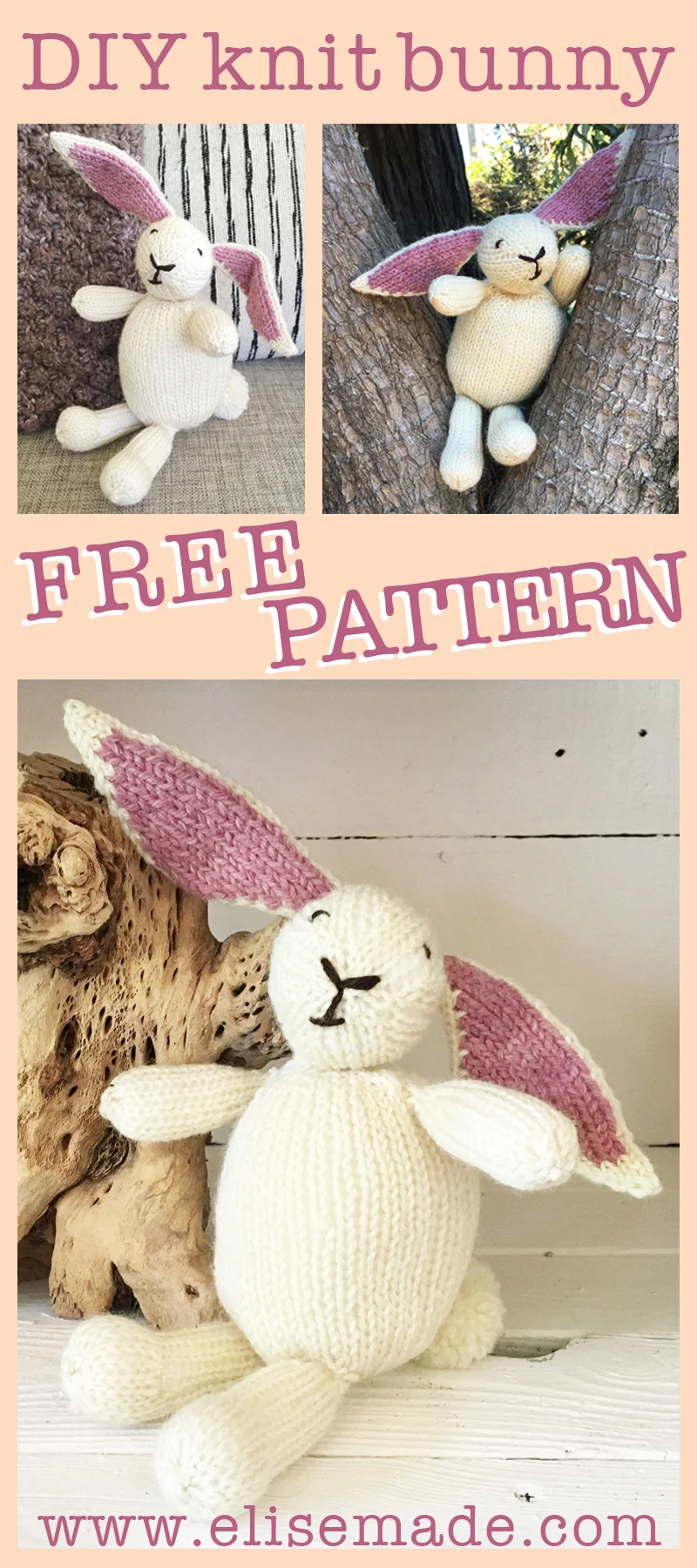 DIY knit bunny

FREE PATTERN

www.elisemade.com