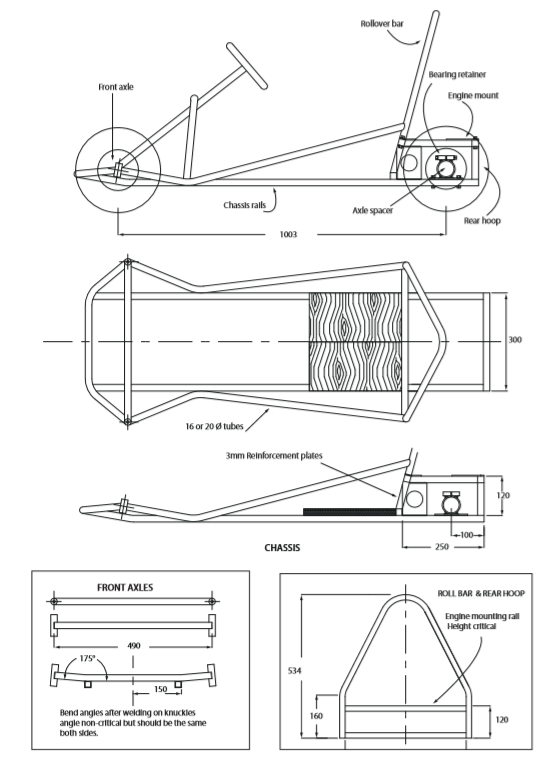 Rollover bar

Bearing retainer

Front axle

Engine mount

Chassis rails

Axle spacer

Rear hoop

1003

300

16 or 20 Ø tubes

3mm Reinforcement plates

120

100

250

CHASSIS

FRONT AXLES

490

175°

150

Bend angles after welding on knuckles angle non-critical but should be the same both sides.

ROLL BAR & REAR HOOP

Engine mounting rail Height critical

534

160

120