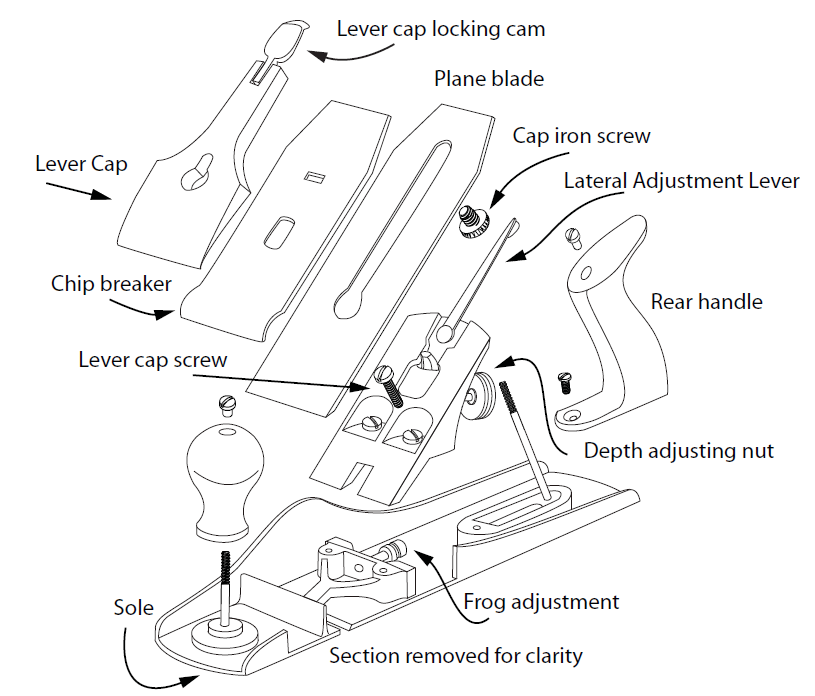 Lever cap locking cam
Plane blade
Cap iron screw
Lever Cap
Lateral Adjustment Lever
Chip breaker
Rear handle
Lever cap screw
Depth adjusting nut
Frog adjustment
Sole
Section removed for clarity