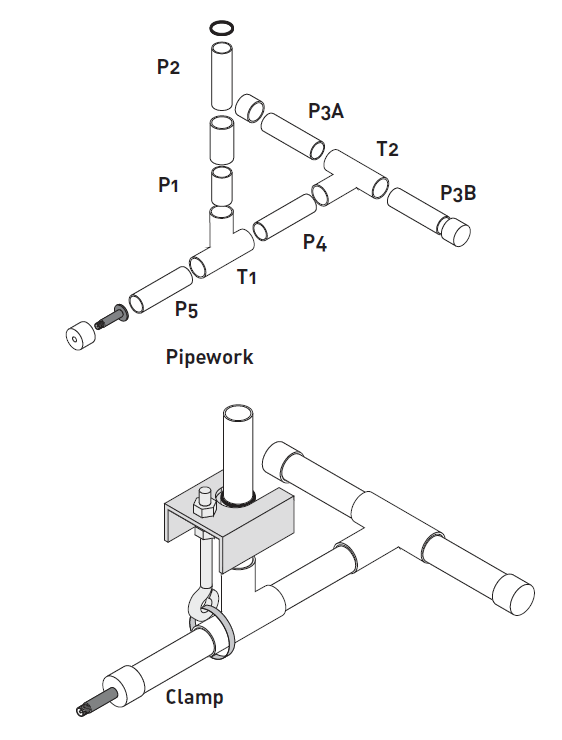 P2

P3A

T2

P1

P3B

P4

T1

P5

Pipework

Clamp