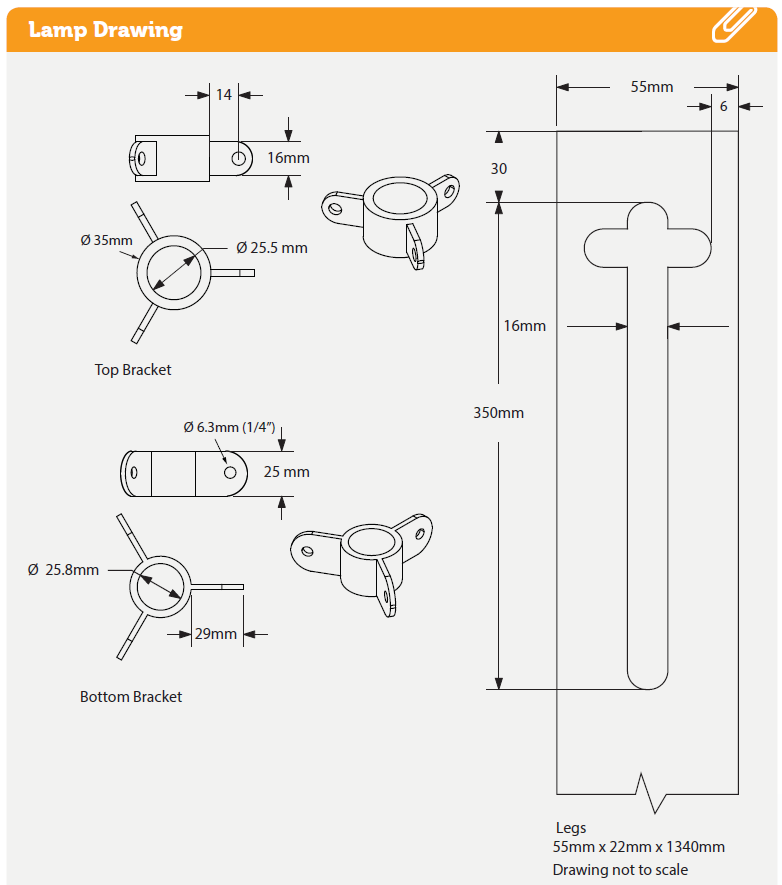 Lamp Drawing

14

16mm

Ø 35mm

Ø 25.5 mm

Top Bracket

Ø 6.3mm (1/4")

25 mm

Ø 25.8mm

29mm

Bottom Bracket

55mm

6

30

16mm

350mm

Legs
55mm x 22mm x 1340mm
Drawing not to scale