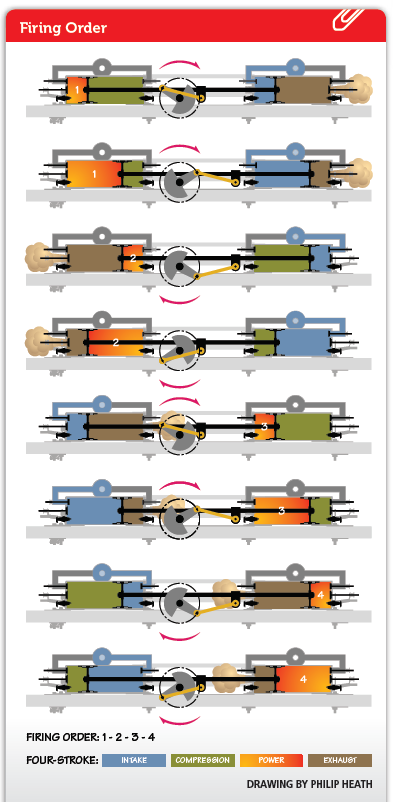 Firing Order

1

1

2

2

3

3

4

4

FIRING ORDER: 1 - 2 - 3 - 4

FOUR-STROKE: INTAKE COMPRESSION POWER EXHAUST

DRAWING BY PHILIP HEATH