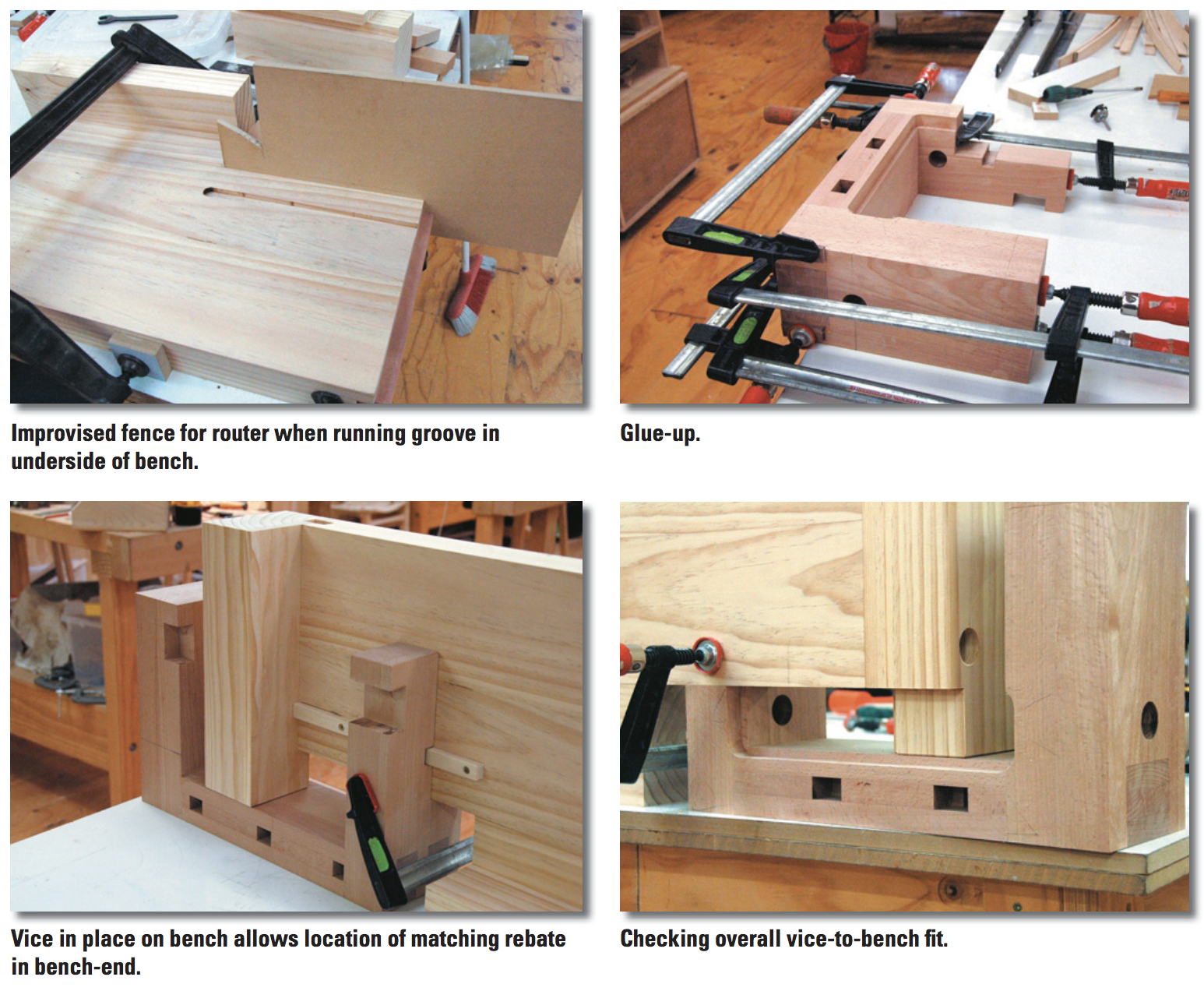 Improvised fence for router when running groove in underside of bench.

Glue-up.

Vice in place on bench allows location of matching rebate in bench-end.

Checking overall vice-to-bench fit.