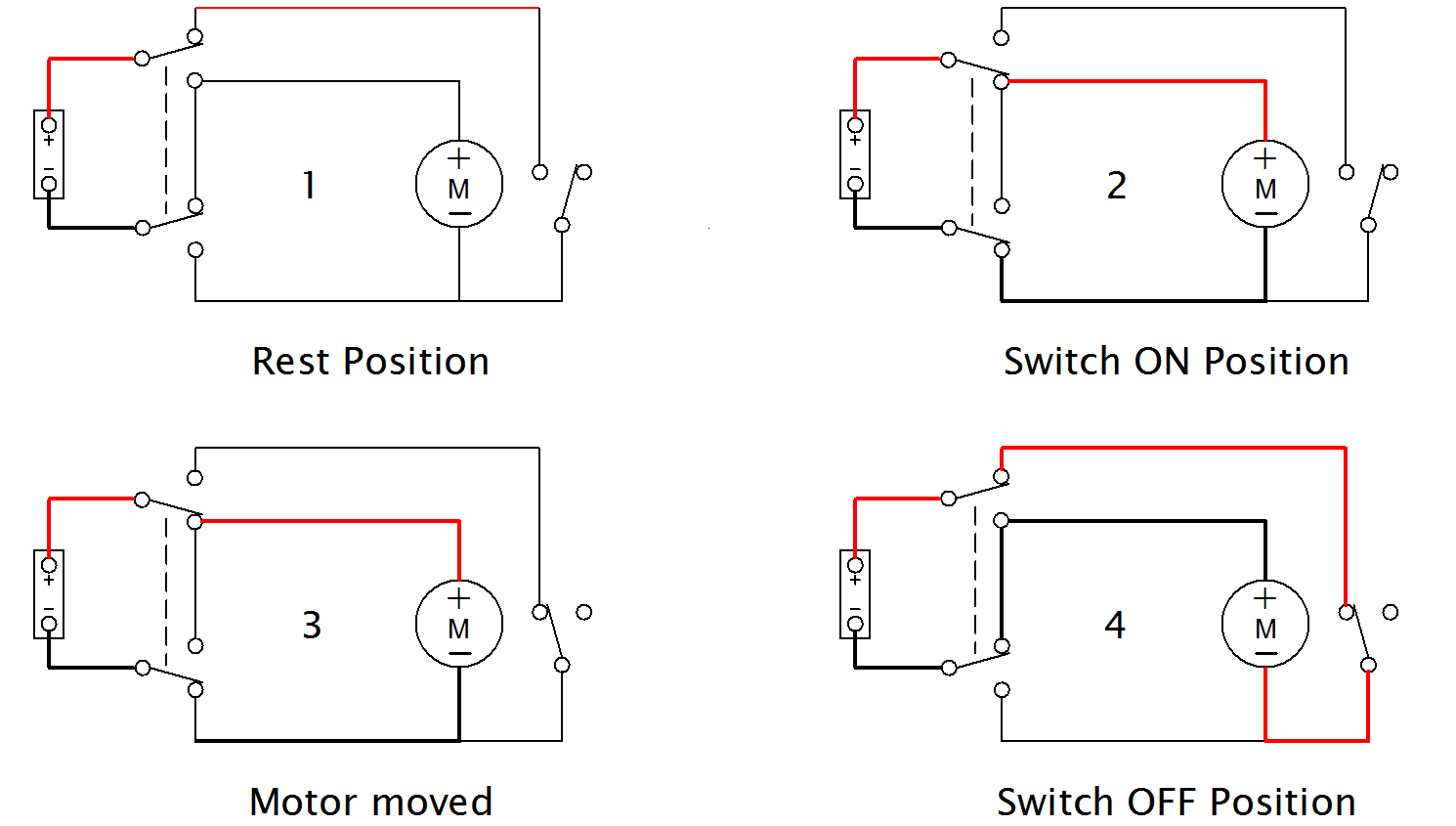 +
-
1
+
M
-
Rest Position

+
-
2
+
M
-
Switch ON Position

+
-
3
+
M
-
Motor moved

+
-
4
+
M
-
Switch OFF Position