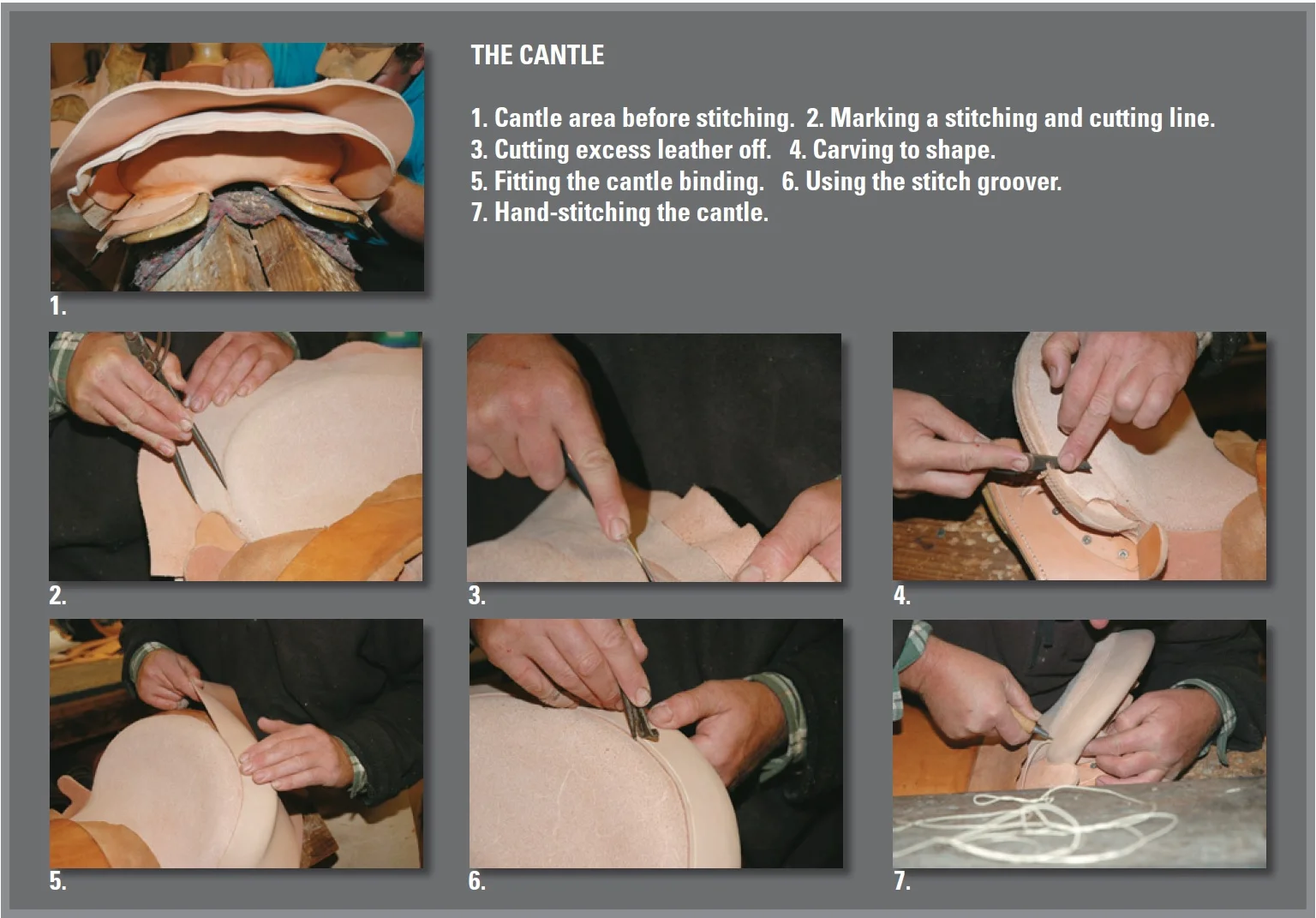 THE CANTLE

1. Cantle area before stitching. 2. Marking a stitching and cutting line. 3. Cutting excess leather off. 4. Carving to shape. 5. Fitting the cantle binding. 6. Using the stitch groover. 7. Hand-stitching the cantle.

1.

2.

3.

4.

5.

6.

7.