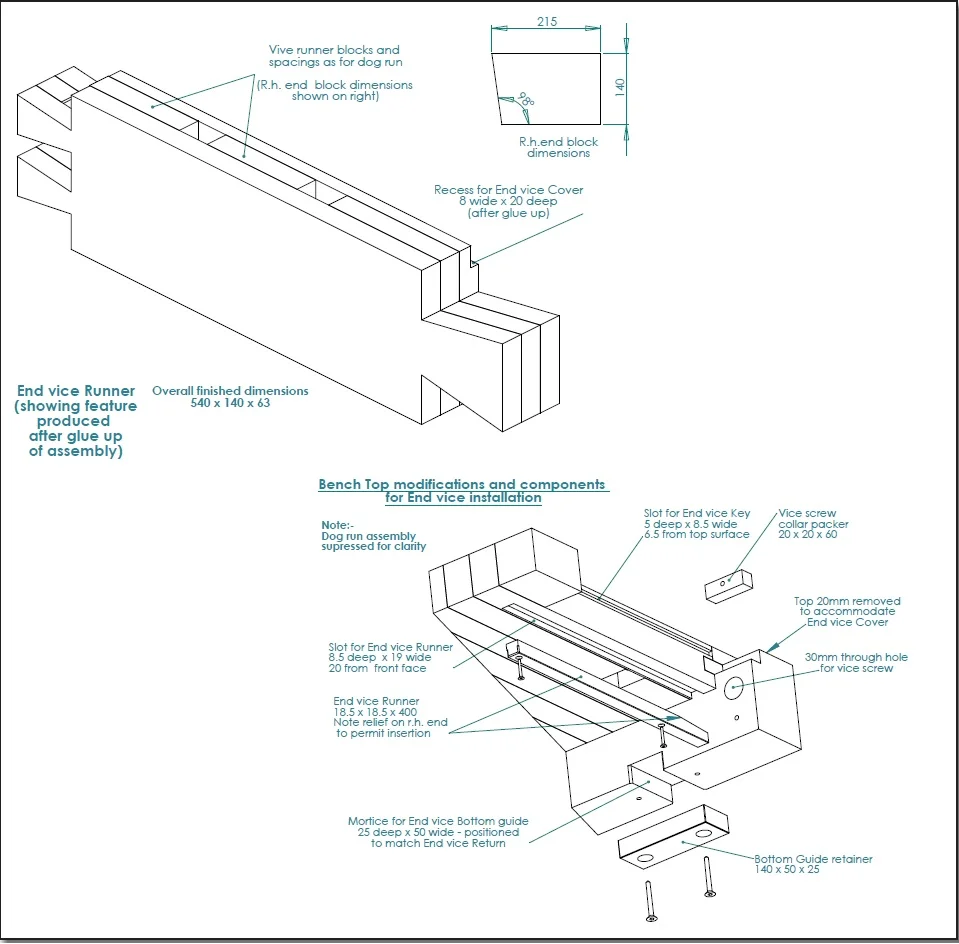 Vive runner blocks and spacings as for dog run

(R.h. end block dimensions shown on right)

215

140

98°

R.h.end block dimensions

Recess for End vice Cover 8 wide x 20 deep (after glue up)

End vice Runner (showing feature produced after glue up of assembly)

Overall finished dimensions 540 x 140 x 63

Bench Top modifications and components for End vice installation

Note:- Dog run assembly supressed for clarity

Slot for End vice Key 5 deep x 8.5 wide 6.5 from top surface

Vice screw collar packer 20 x 20 x 60

Top 20mm removed to accommodate End vice Cover

30mm through hole for vice screw

Slot for End vice Runner 8.5 deep x 19 wide 20 from front face

End vice Runner 18.5 x 18.5 x 400 Note relief on r.h. end to permit insertion

Mortice for End vice Bottom guide 25 deep x 50 wide - positioned to match End vice Return

Bottom Guide retainer 140 x 50 x 25