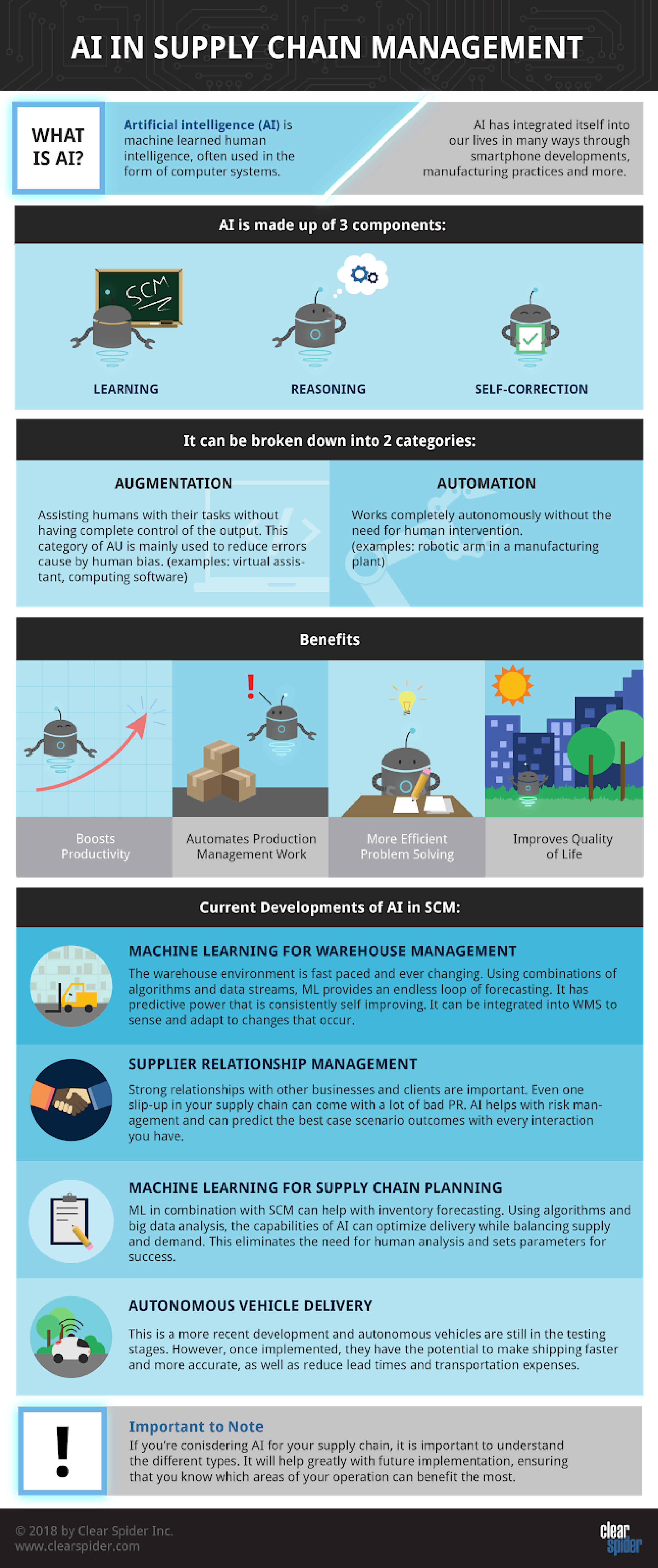 AI IN SUPPLY CHAIN MANAGEMENT

WHAT IS AI?

Artificial intelligence (AI) is machine learned human intelligence, often used in the form of computer systems.

AI has integrated itself into our lives in many ways through smartphone developments, manufacturing practices and more.

AI is made up of 3 components:

SCM

LEARNING

REASONING

SELF-CORRECTION

It can be broken down into 2 categories:

AUGMENTATION

Assisting humans with their tasks without having complete control of the output. This category of AU is mainly used to reduce errors cause by human bias. (examples: virtual assistant, computing software)

AUTOMATION

Works completely autonomously without the need for human intervention. (examples: robotic arm in a manufacturing plant)

Benefits

Boosts Productivity

Automates Production Management Work

More Efficient Problem Solving

Improves Quality of Life

Current Developments of AI in SCM:

MACHINE LEARNING FOR WAREHOUSE MANAGEMENT

The warehouse environment is fast paced and ever changing. Using combinations of algorithms and data streams, ML provides an endless loop of forecasting. It has predictive power that is consistently self improving. It can be integrated into WMS to sense and adapt to changes that occur.

SUPPLIER RELATIONSHIP MANAGEMENT

Strong relationships with other businesses and clients are important. Even one slip-up in your supply chain can come with a lot of bad PR. AI helps with risk management and can predict the best case scenario outcomes with every interaction you have.

MACHINE LEARNING FOR SUPPLY CHAIN PLANNING

ML in combination with SCM can help with inventory forecasting. Using algorithms and big data analysis, the capabilities of AI can optimize delivery while balancing supply and demand. This eliminates the need for human analysis and sets parameters for success.

AUTONOMOUS VEHICLE DELIVERY

This is a more recent development and autonomous vehicles are still in the testing stages. However, once implemented, they have the potential to make shipping faster and more accurate, as well as reduce lead times and transportation expenses.

!

Important to Note

If you're conisdering AI for your supply chain, it is important to understand the different types. It will help greatly with future implementation, ensuring that you know which areas of your operation can benefit the most.

© 2018 by Clear Spider Inc.
www.clearspider.com

clear spider