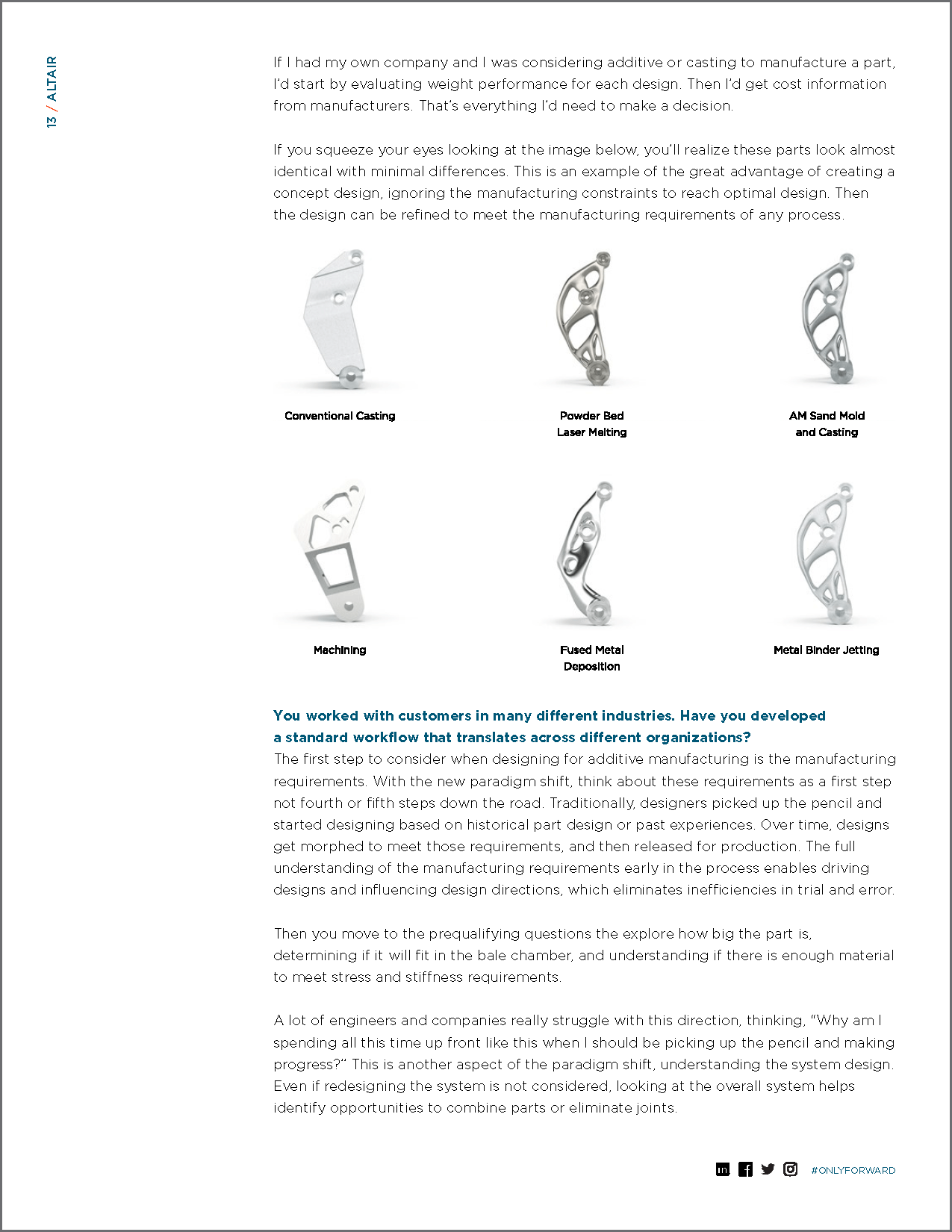 13 / ALTAIR

If I had my own company and I was considering additive or casting to manufacture a part, I'd start by evaluating weight performance for each design. Then I'd get cost information from manufacturers. That's everything I'd need to make a decision.

If you squeeze your eyes looking at the image below, you'll realize these parts look almost identical with minimal differences. This is an example of the great advantage of creating a concept design, ignoring the manufacturing constraints to reach optimal design. Then the design can be refined to meet the manufacturing requirements of any process.

Conventional Casting

Powder Bed Laser Melting

AM Sand Mold and Casting

Machining

Fused Metal Deposition

Metal Binder Jetting

You worked with customers in many different industries. Have you developed a standard workflow that translates across different organizations?
The first step to consider when designing for additive manufacturing is the manufacturing requirements. With the new paradigm shift, think about these requirements as a first step not fourth or fifth steps down the road. Traditionally, designers picked up the pencil and started designing based on historical part design or past experiences. Over time, designs get morphed to meet those requirements, and then released for production. The full understanding of the manufacturing requirements early in the process enables driving designs and influencing design directions, which eliminates inefficiencies in trial and error.

Then you move to the prequalifying questions the explore how big the part is, determining if it will fit in the bale chamber, and understanding if there is enough material to meet stress and stiffness requirements.

A lot of engineers and companies really struggle with this direction, thinking, "Why am I spending all this time up front like this when I should be picking up the pencil and making progress?" This is another aspect of the paradigm shift, understanding the system design. Even if redesigning the system is not considered, looking at the overall system helps identify opportunities to combine parts or eliminate joints.

#ONLYFORWARD