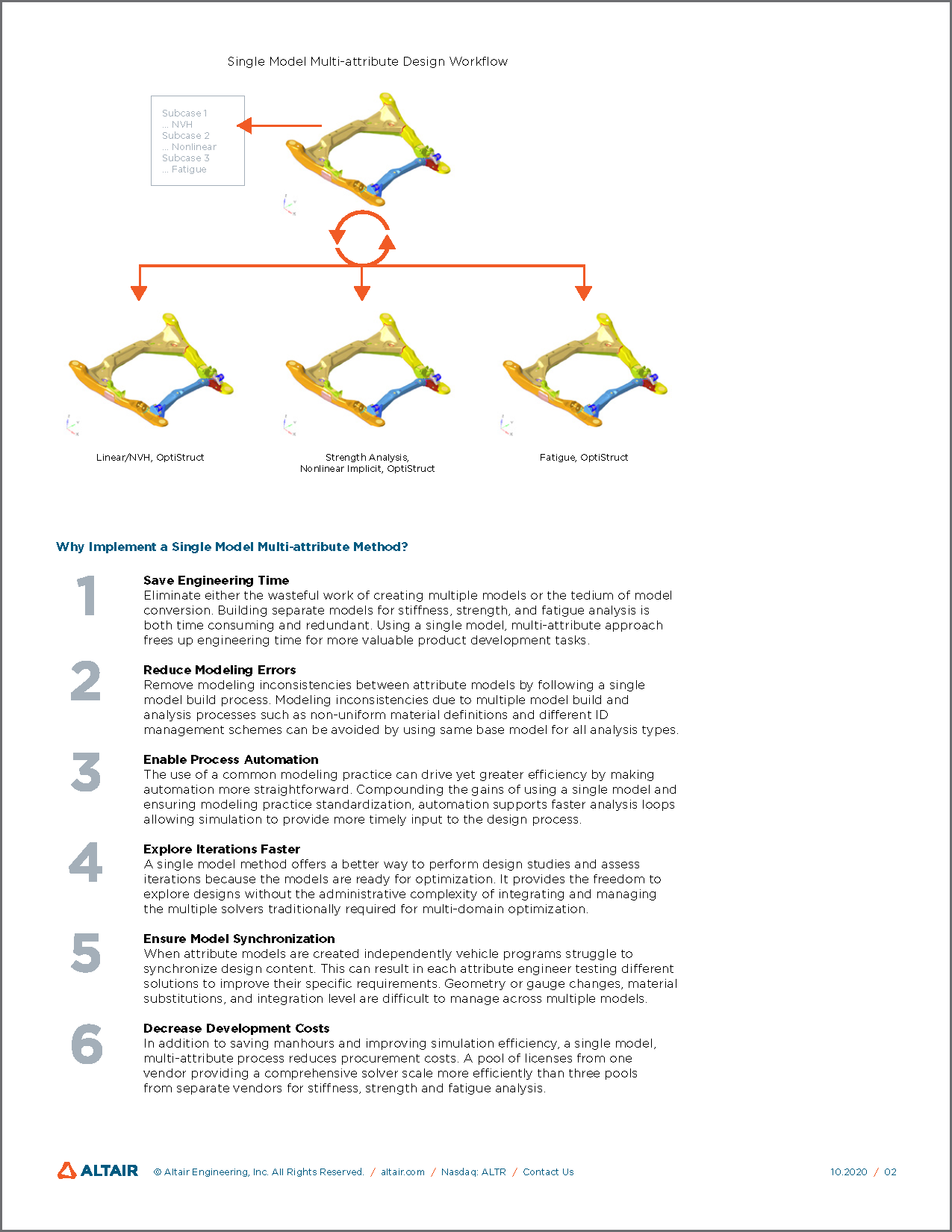 Single Model Multi-attribute Design Workflow

Subcase 1
... NVH
Subcase 2
... Nonlinear
Subcase 3
... Fatigue

Linear/NVH, OptiStruct

Strength Analysis,
Nonlinear Implicit, OptiStruct

Fatigue, OptiStruct

Why Implement a Single Model Multi-attribute Method?

1

Save Engineering Time
Eliminate either the wasteful work of creating multiple models or the tedium of model conversion. Building separate models for stiffness, strength, and fatigue analysis is both time consuming and redundant. Using a single model, multi-attribute approach frees up engineering time for more valuable product development tasks.

2

Reduce Modeling Errors
Remove modeling inconsistencies between attribute models by following a single model build process. Modeling inconsistencies due to multiple model build and analysis processes such as non-uniform material definitions and different ID management schemes can be avoided by using same base model for all analysis types.

3

Enable Process Automation
The use of a common modeling practice can drive yet greater efficiency by making automation more straightforward. Compounding the gains of using a single model and ensuring modeling practice standardization, automation supports faster analysis loops allowing simulation to provide more timely input to the design process.

4

Explore Iterations Faster
A single model method offers a better way to perform design studies and assess iterations because the models are ready for optimization. It provides the freedom to explore designs without the administrative complexity of integrating and managing the multiple solvers traditionally required for multi-domain optimization.

5

Ensure Model Synchronization
When attribute models are created independently vehicle programs struggle to synchronize design content. This can result in each attribute engineer testing different solutions to improve their specific requirements. Geometry or gauge changes, material substitutions, and integration level are difficult to manage across multiple models.

6

Decrease Development Costs
In addition to saving manhours and improving simulation efficiency, a single model, multi-attribute process reduces procurement costs. A pool of licenses from one vendor providing a comprehensive solver scale more efficiently than three pools from separate vendors for stiffness, strength and fatigue analysis.

ALTAIR © Altair Engineering, Inc. All Rights Reserved. / altair.com / Nasdaq: ALTR / Contact Us 10.2020 / 02