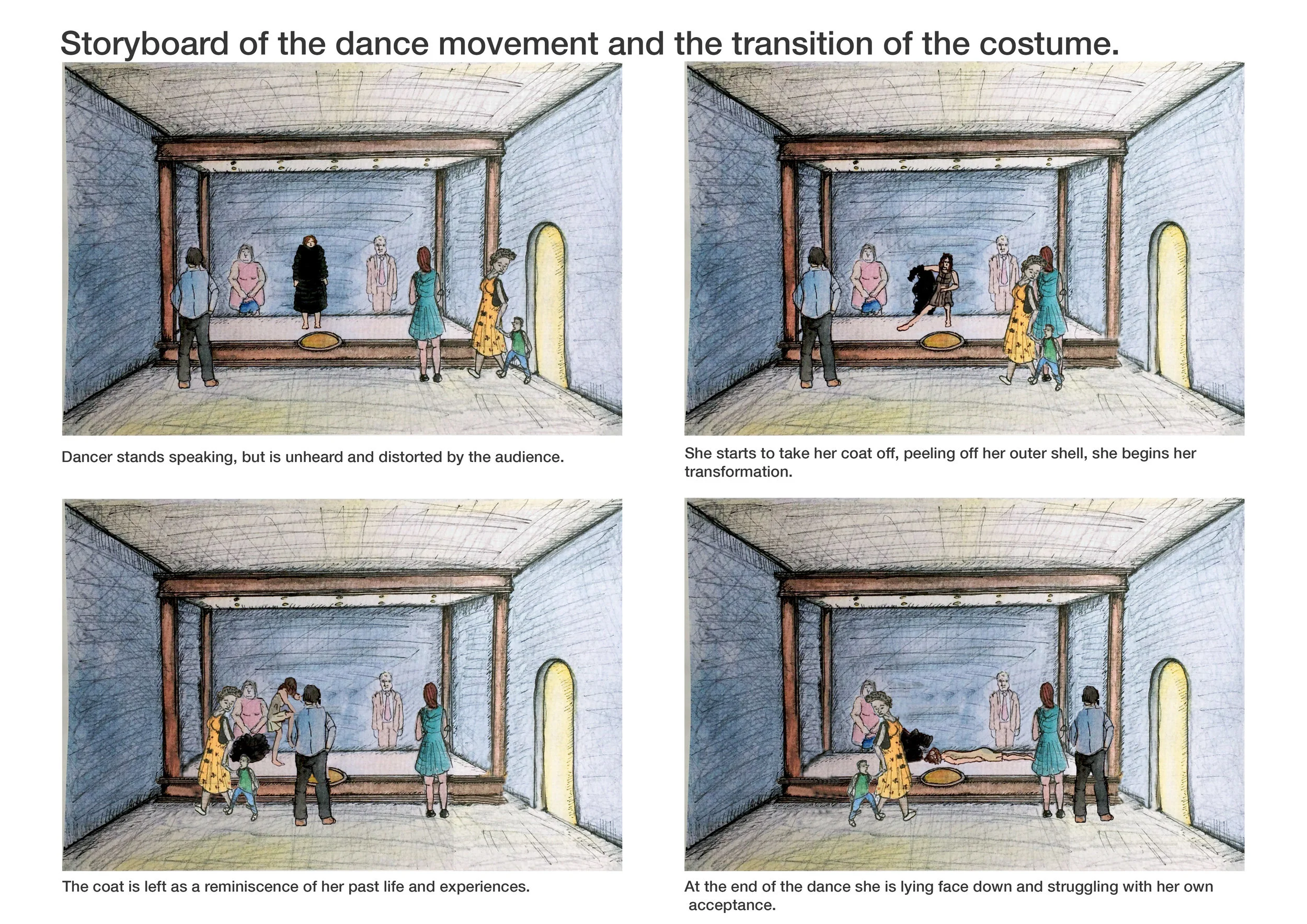 Storyboard of the dance movement and the transition of the costume.

Dancer stands speaking, but is unheard and distorted by the audience.

She starts to take her coat off, peeling off her outer shell, she begins her transformation.

The coat is left as a reminiscence of her past life and experiences.

At the end of the dance she is lying face down and struggling with her own acceptance.