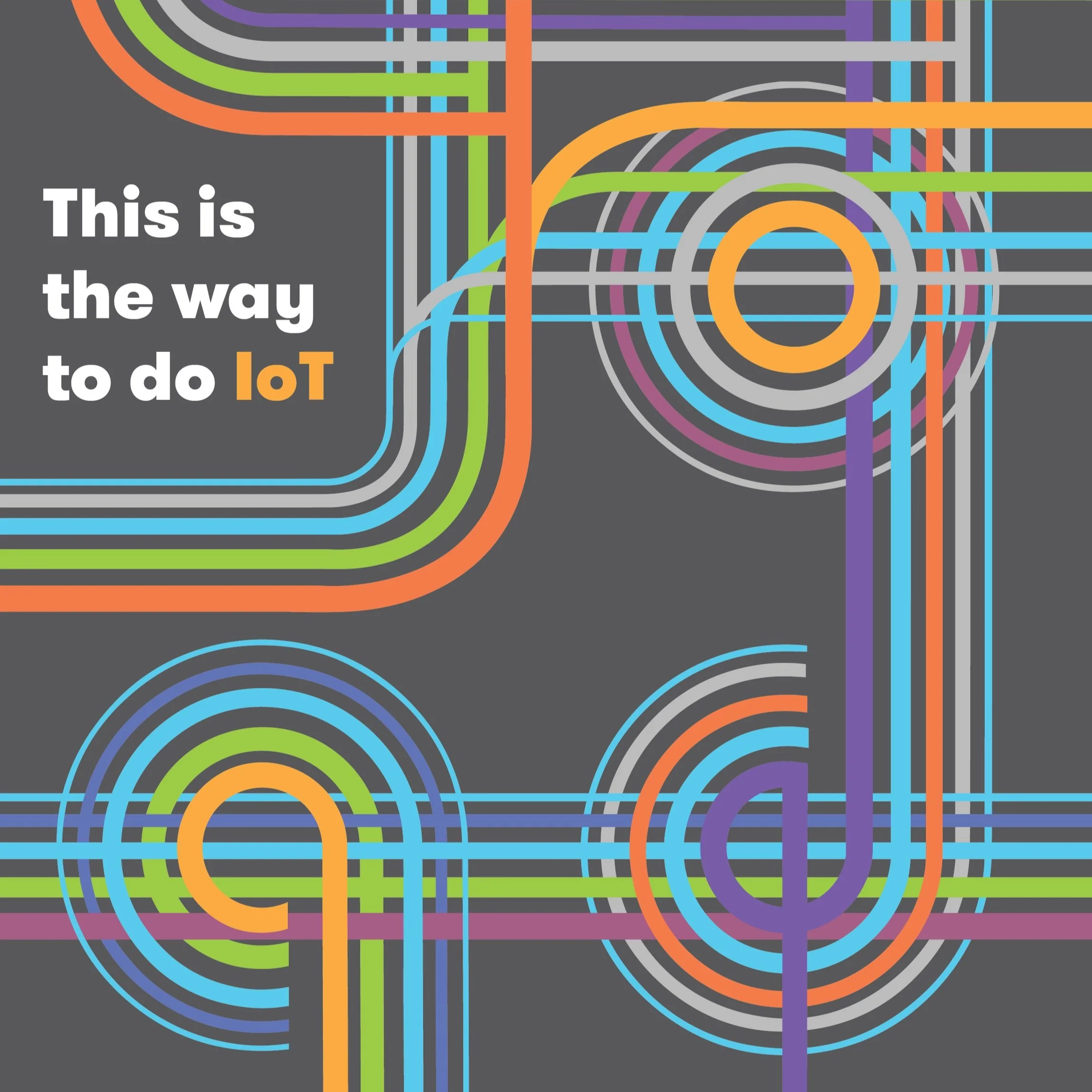 This is the way to do IoT