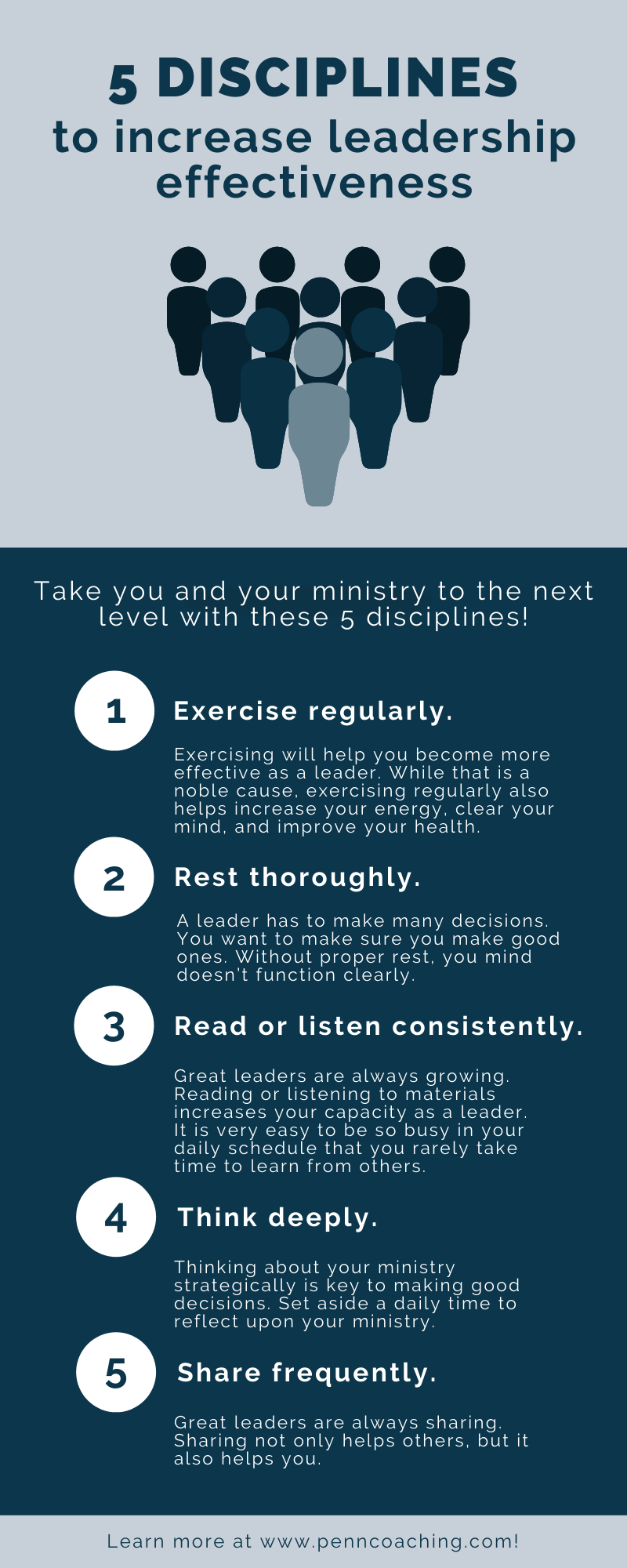 5 DISCIPLINES
to increase leadership effectiveness

Take you and your ministry to the next level with these 5 disciplines!

1 Exercise regularly.

Exercising will help you become more effective as a leader. While that is a noble cause, exercising regularly also helps increase your energy, clear your mind, and improve your health.

2 Rest thoroughly.

A leader has to make many decisions. You want to make sure you make good ones. Without proper rest, you mind doesn't function clearly.

3 Read or listen consistently.

Great leaders are always growing. Reading or listening to materials increases your capacity as a leader. It is very easy to be so busy in your daily schedule that you rarely take time to learn from others.

4 Think deeply.

Thinking about your ministry strategically is key to making good decisions. Set aside a daily time to reflect upon your ministry.

5 Share frequently.

Great leaders are always sharing. Sharing not only helps others, but it also helps you.

Learn more at www.penncoaching.com!